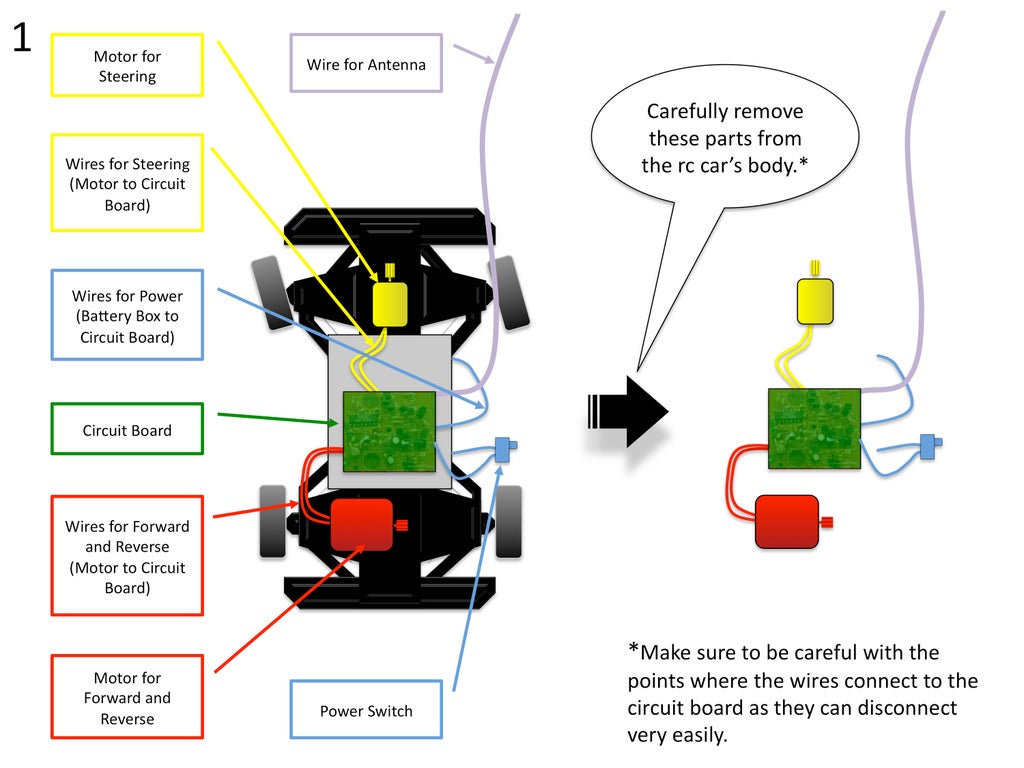 1

Motor for Steering

Wires for Steering (Motor to Circuit Board)

Wires for Power (Battery Box to Circuit Board)

Circuit Board

Wires for Forward and Reverse (Motor to Circuit Board)

Motor for Forward and Reverse

Wire for Antenna

Power Switch

Carefully remove these parts from the rc car's body.*

*Make sure to be careful with the points where the wires connect to the circuit board as they can disconnect very easily.