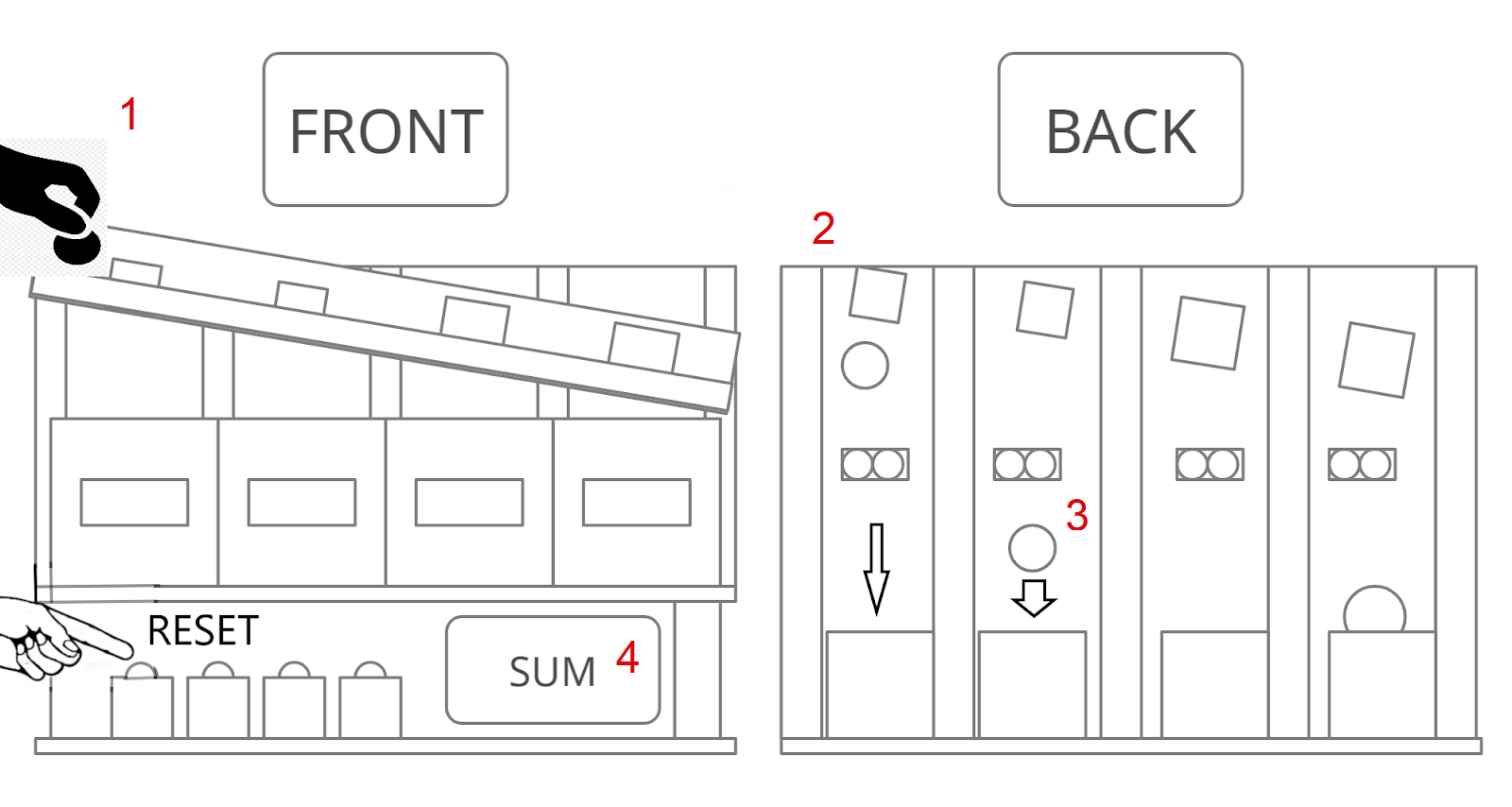 1

FRONT

BACK

2

3

RESET

SUM 4