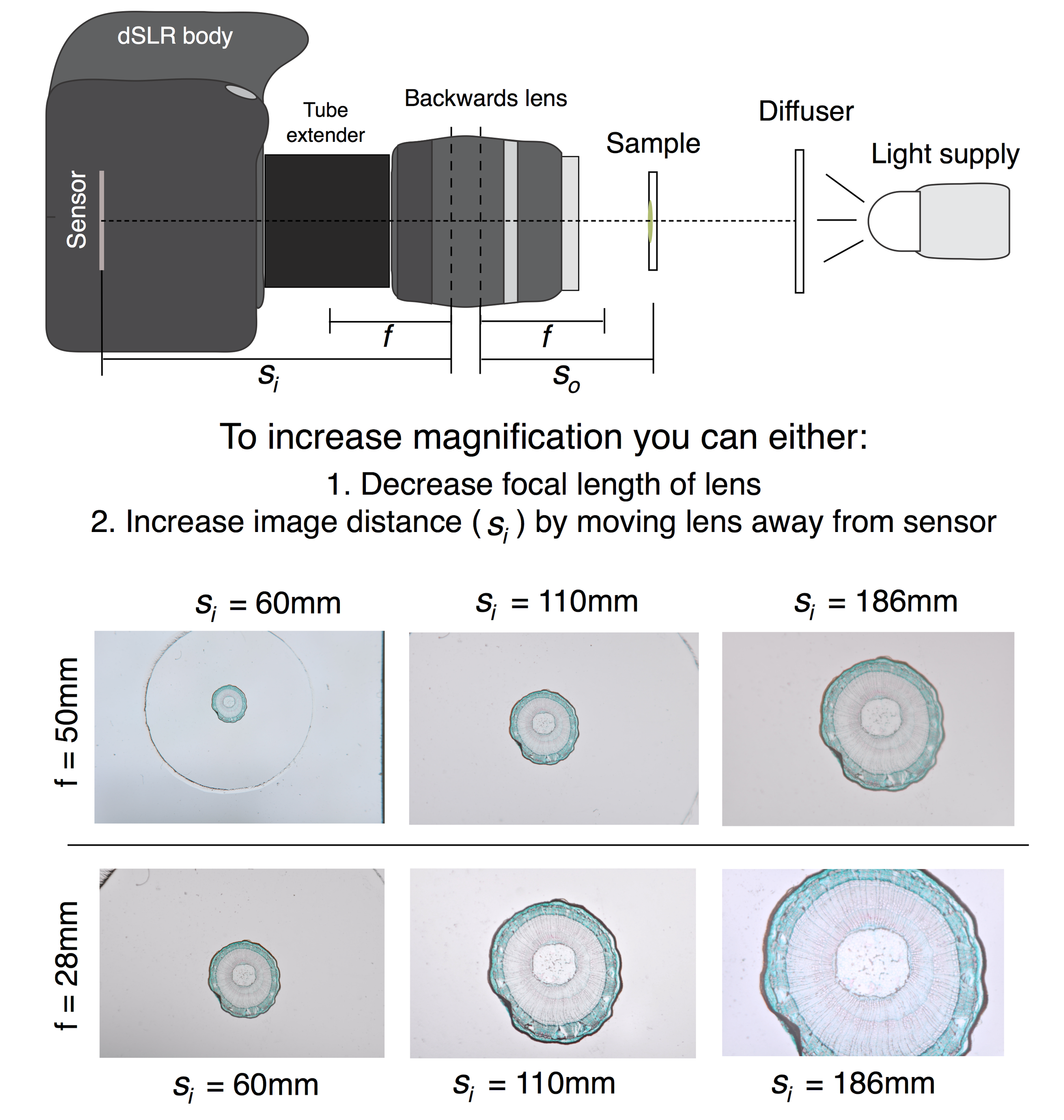 dSLR body

Sensor

Tube extender

Backwards lens

Sample

Diffuser

Light supply

$f$

$f$

$s_i$

$s_o$

To increase magnification you can either:

1. Decrease focal length of lens
2. Increase image distance ( $s_i$ ) by moving lens away from sensor

$s_i$ = 60mm

$s_i$ = 110mm

$s_i$ = 186mm

f = 50mm

f = 28mm

$s_i$ = 60mm

$s_i$ = 110mm

$s_i$ = 186mm