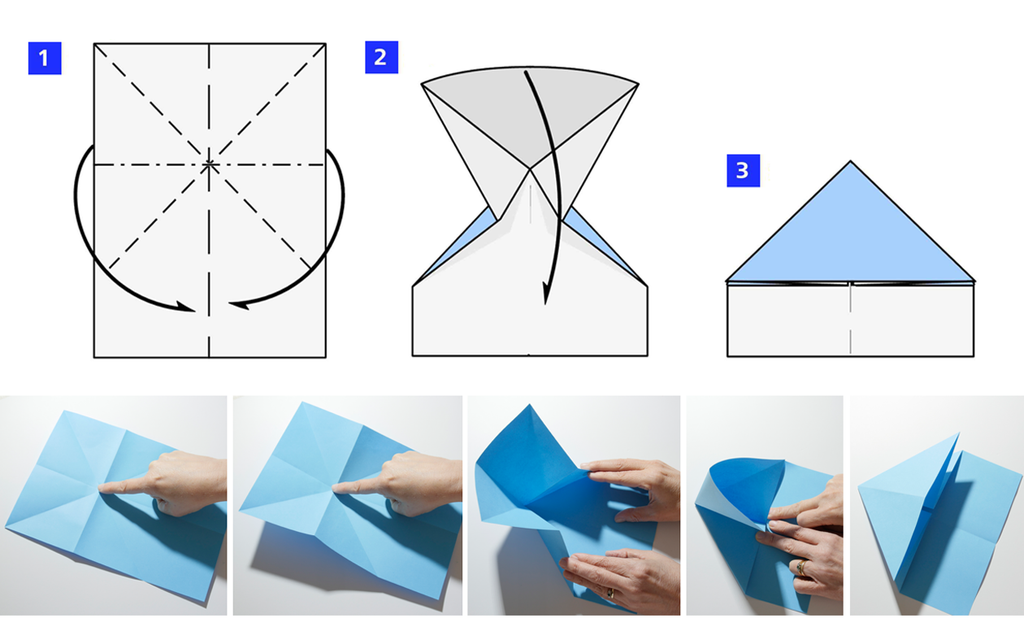 1

2

3