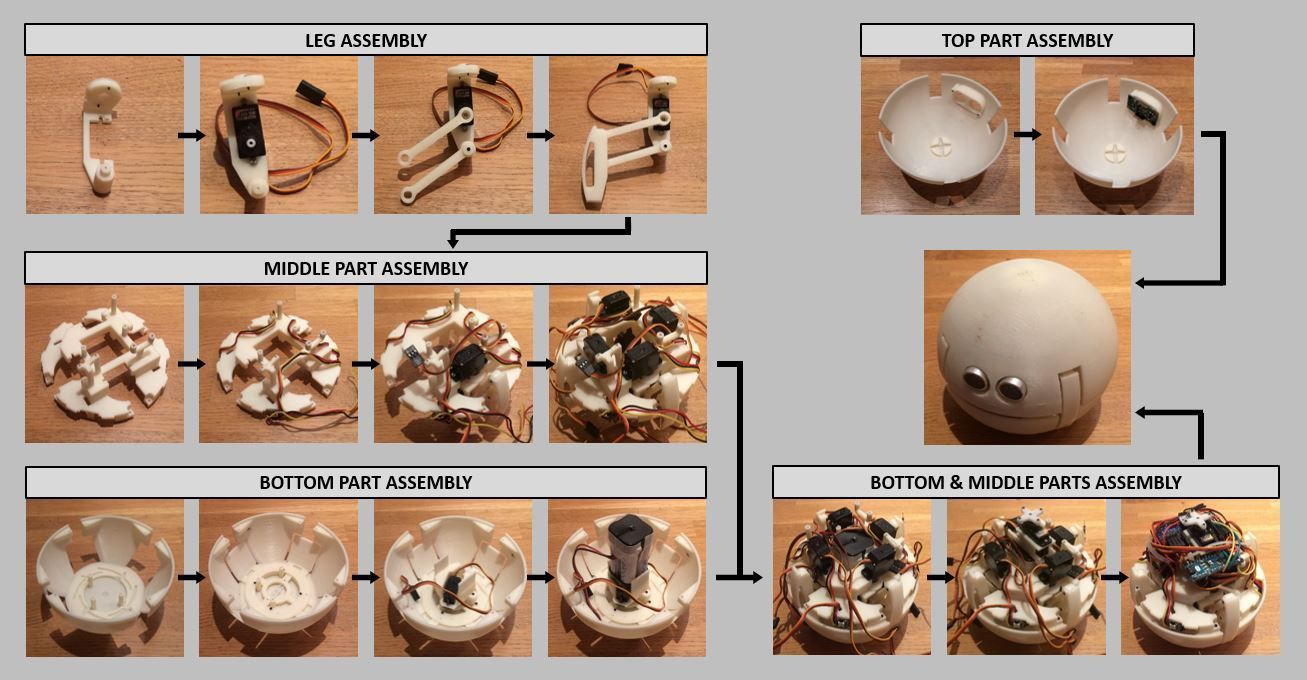 LEG ASSEMBLY

TOP PART ASSEMBLY

MIDDLE PART ASSEMBLY

BOTTOM PART ASSEMBLY

BOTTOM & MIDDLE PARTS ASSEMBLY