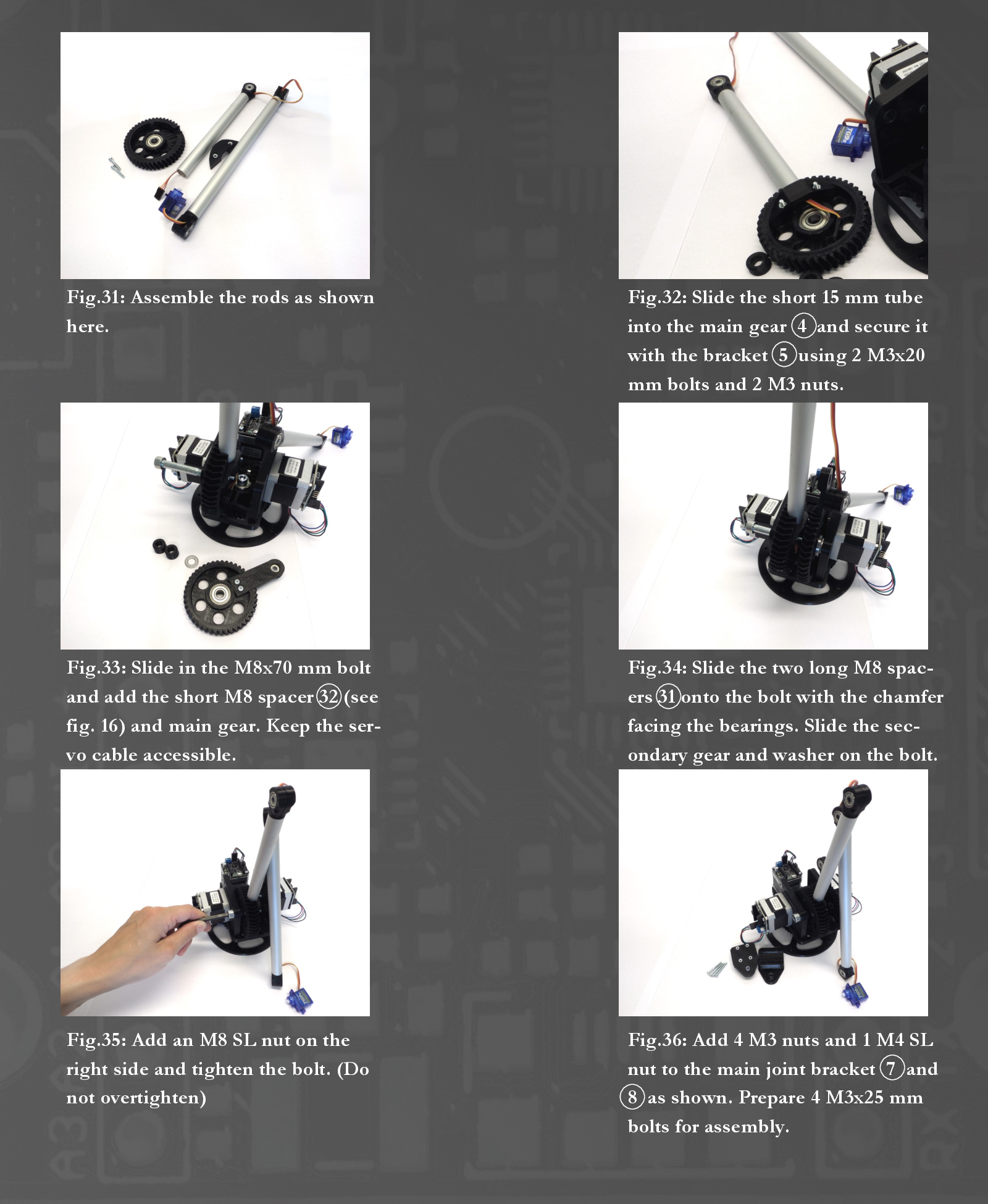 Fig.31: Assemble the rods as shown here.

Fig.32: Slide the short 15 mm tube into the main gear ④ and secure it with the bracket ⑤ using 2 M3x20 mm bolts and 2 M3 nuts.

Fig.33: Slide in the M8x70 mm bolt and add the short M8 spacer ㉜ (see fig. 16) and main gear. Keep the servo cable accessible.

Fig.34: Slide the two long M8 spacers ㉛ onto the bolt with the chamfer facing the bearings. Slide the secondary gear and washer on the bolt.

Fig.35: Add an M8 SL nut on the right side and tighten the bolt. (Do not overtighten)

Fig.36: Add 4 M3 nuts and 1 M4 SL nut to the main joint bracket ⑦ and ⑧ as shown. Prepare 4 M3x25 mm bolts for assembly.