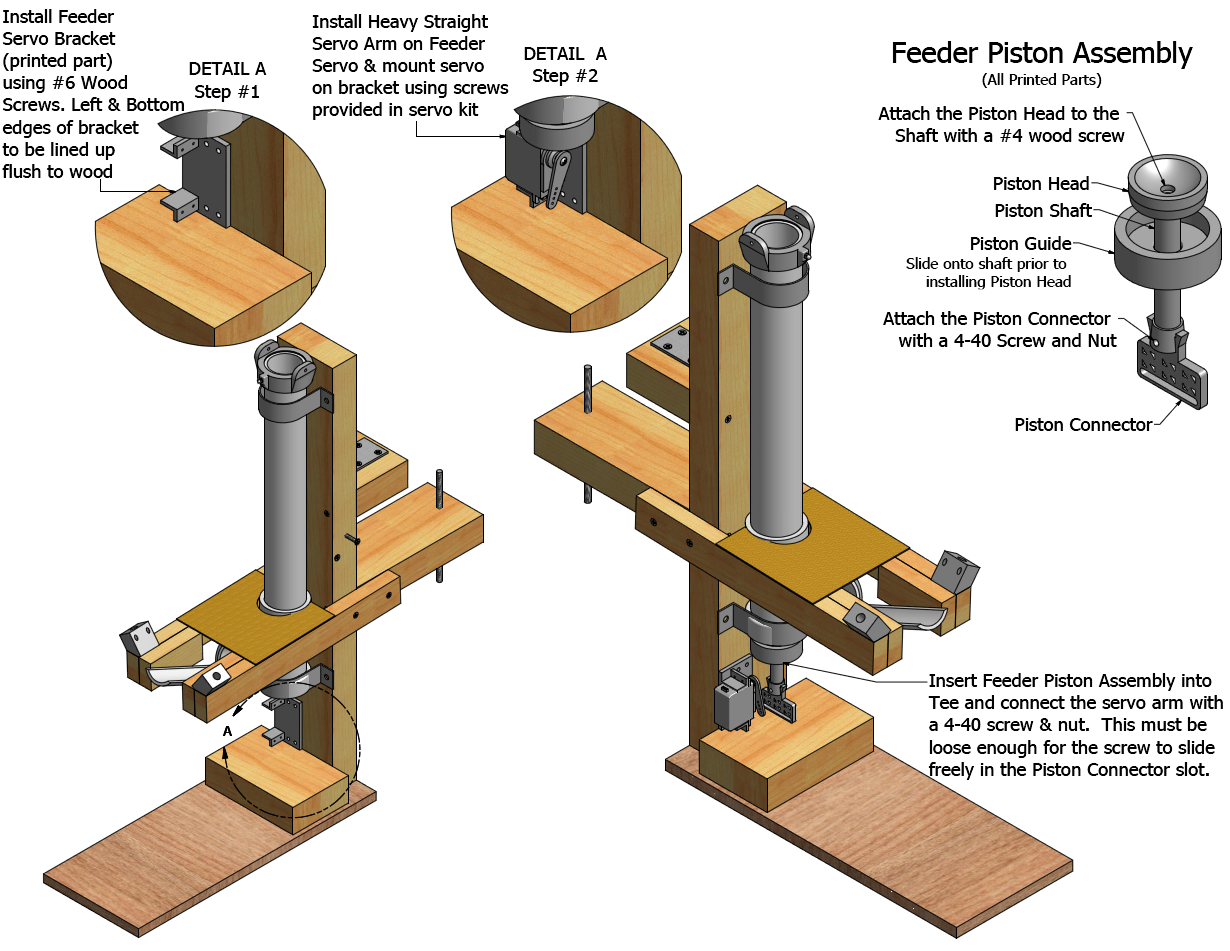 Install Feeder Servo Bracket (printed part) using #6 Wood Screws. Left & Bottom edges of bracket to be lined up flush to wood

DETAIL A
Step #1

Install Heavy Straight Servo Arm on Feeder Servo & mount servo on bracket using screws provided in servo kit

DETAIL A
Step #2

Feeder Piston Assembly
(All Printed Parts)

Attach the Piston Head to the Shaft with a #4 wood screw

Piston Head

Piston Shaft

Piston Guide
Slide onto shaft prior to installing Piston Head

Attach the Piston Connector with a 4-40 Screw and Nut

Piston Connector

A

Insert Feeder Piston Assembly into Tee and connect the servo arm with a 4-40 screw & nut. This must be loose enough for the screw to slide freely in the Piston Connector slot.