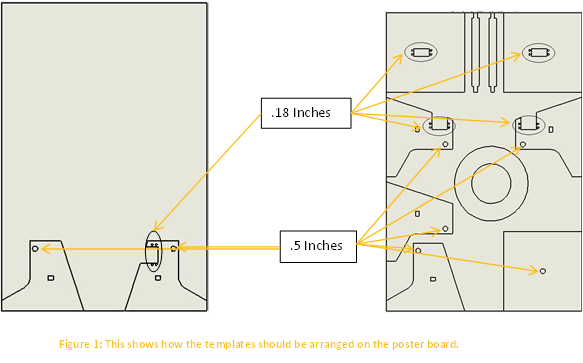 .18 Inches

.5 Inches

Figure 1: This shows how the templates should be arranged on the poster board.