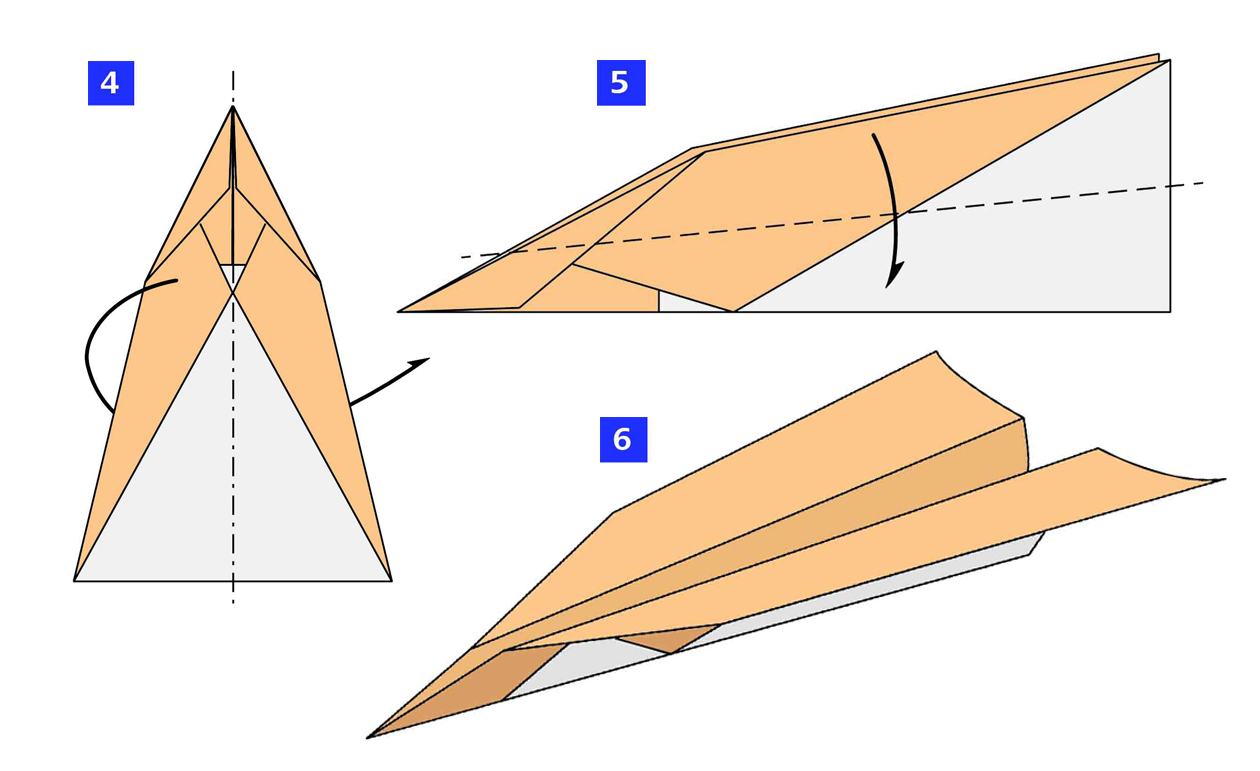 4

5

6