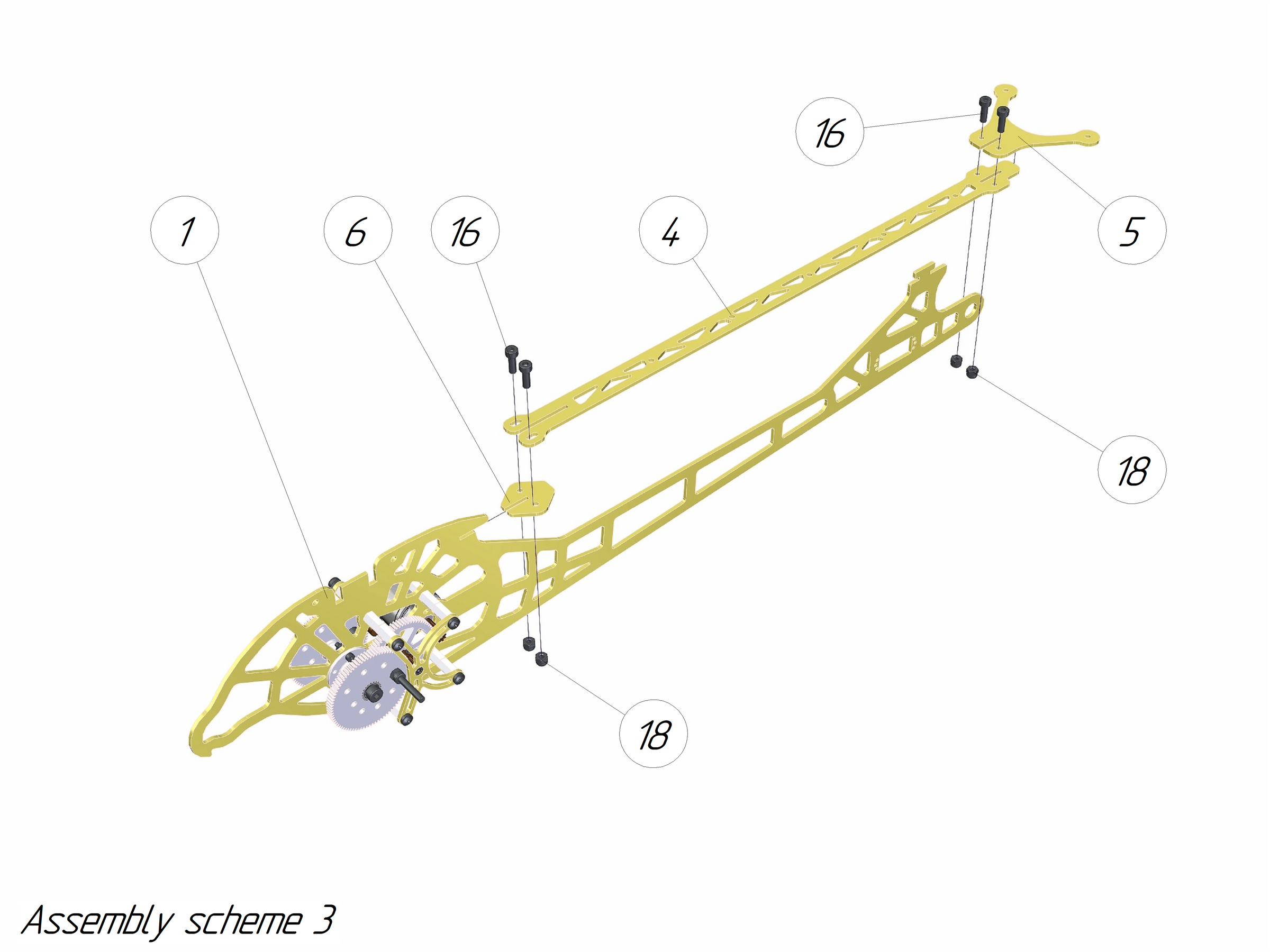 16

1

6

16

4

5

18

18

Assembly scheme 3