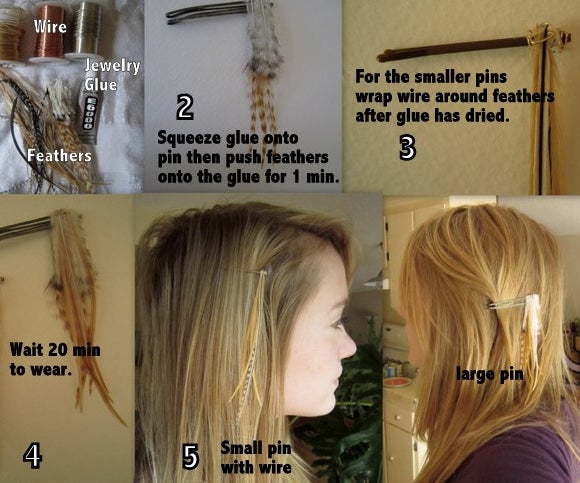 Wire

Jewelry Glue

E6000

Feathers

2

Squeeze glue onto pin then push feathers onto the glue for 1 min.

For the smaller pins wrap wire around feathers after glue has dried.

3

Wait 20 min to wear.

4

5

Small pin with wire

large pin