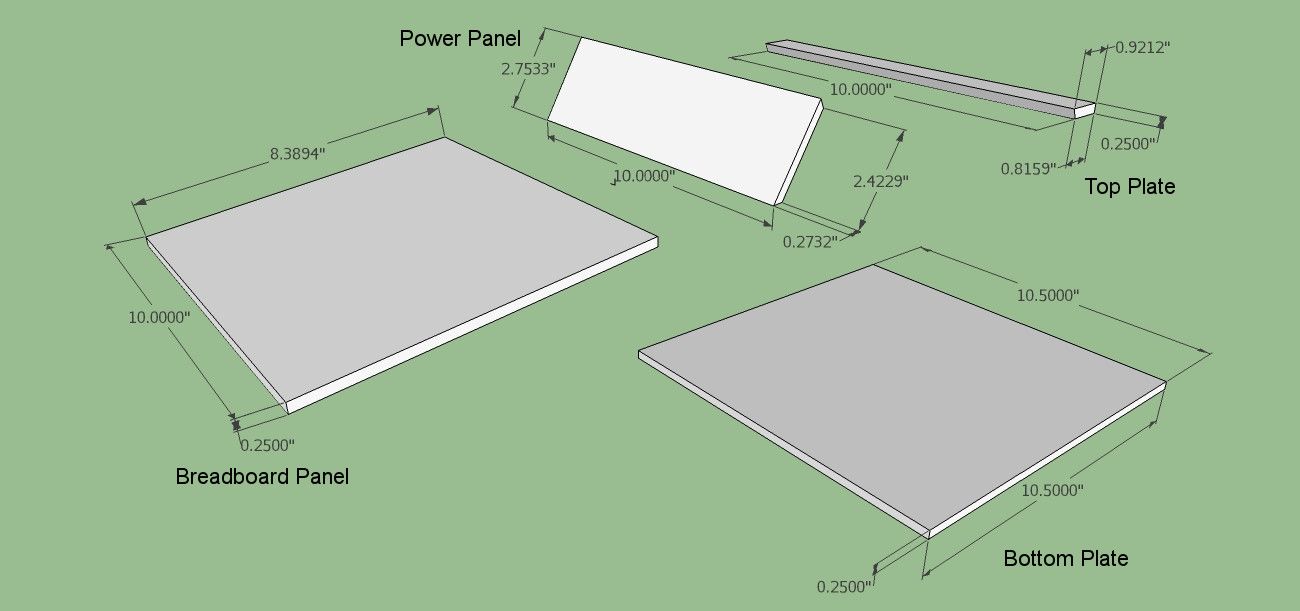 Power Panel
2.7533"
10.0000"
2.4229"
0.2732"
10.0000"
0.9212"
0.2500"
0.8159"
Top Plate
8.3894"
10.0000"
0.2500"
Breadboard Panel
10.5000"
10.5000"
0.2500"
Bottom Plate