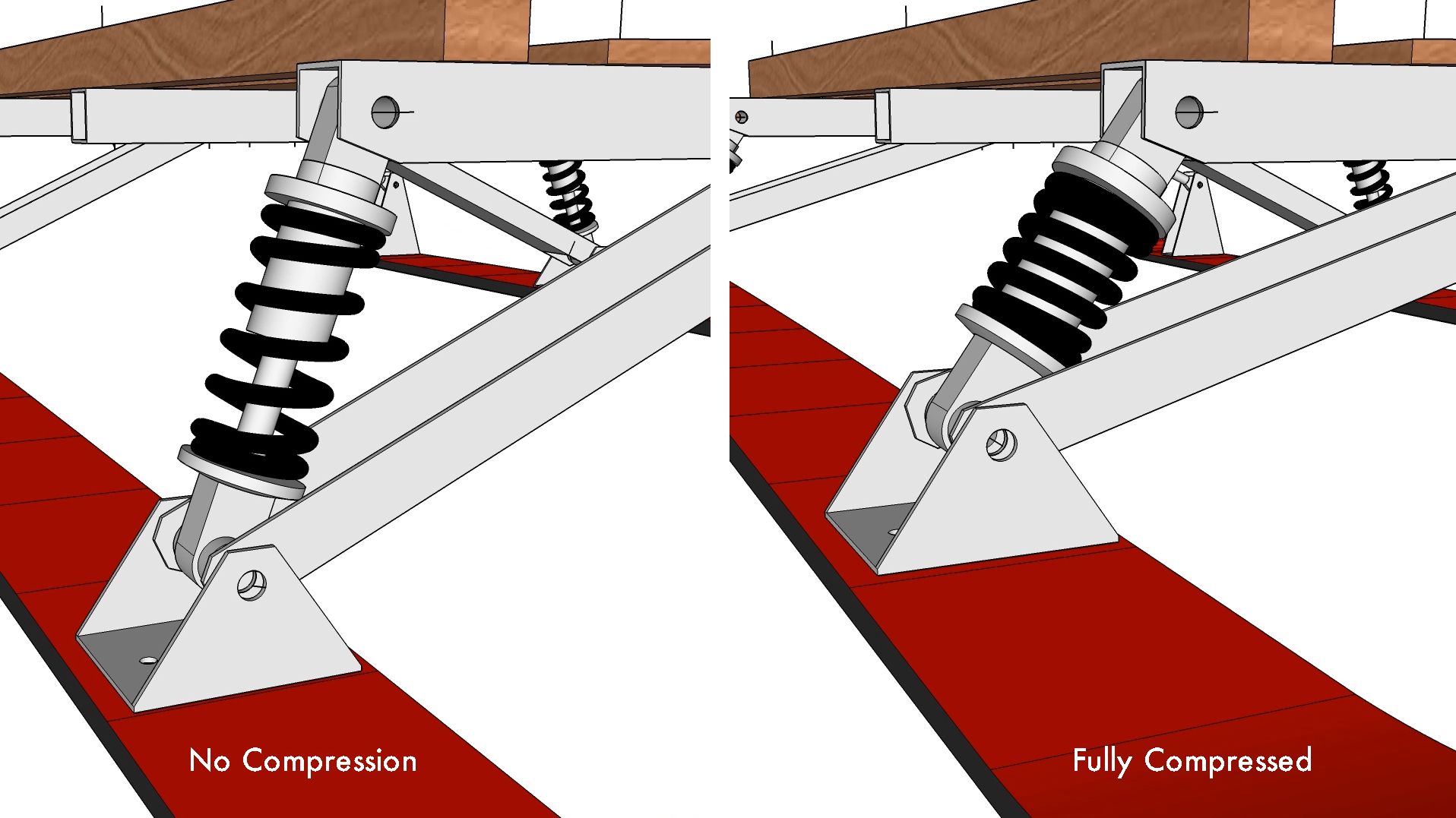 No Compression

Fully Compressed