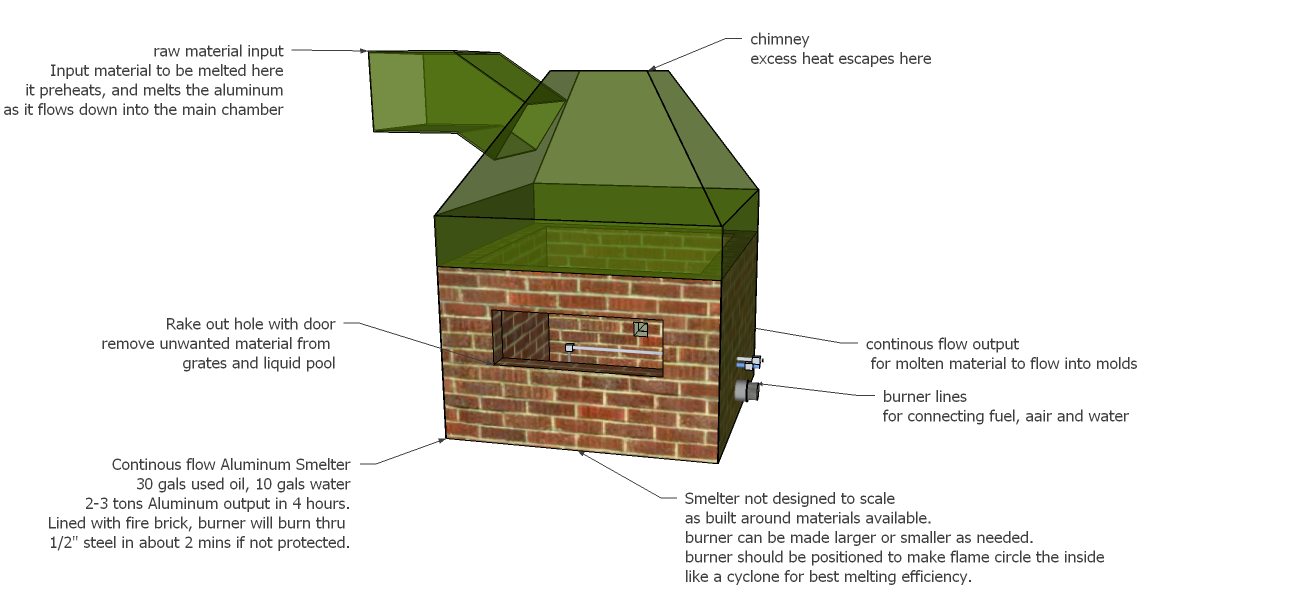 raw material input
Input material to be melted here
it preheats, and melts the aluminum
as it flows down into the main chamber

chimney
excess heat escapes here

Rake out hole with door
remove unwanted material from
grates and liquid pool

continous flow output
for molten material to flow into molds

burner lines
for connecting fuel, aair and water

Continous flow Aluminum Smelter
30 gals used oil, 10 gals water
2-3 tons Aluminum output in 4 hours.
Lined with fire brick, burner will burn thru
1/2" steel in about 2 mins if not protected.

Smelter not designed to scale
as built around materials available.
burner can be made larger or smaller as needed.
burner should be positioned to make flame circle the inside
like a cyclone for best melting efficiency.