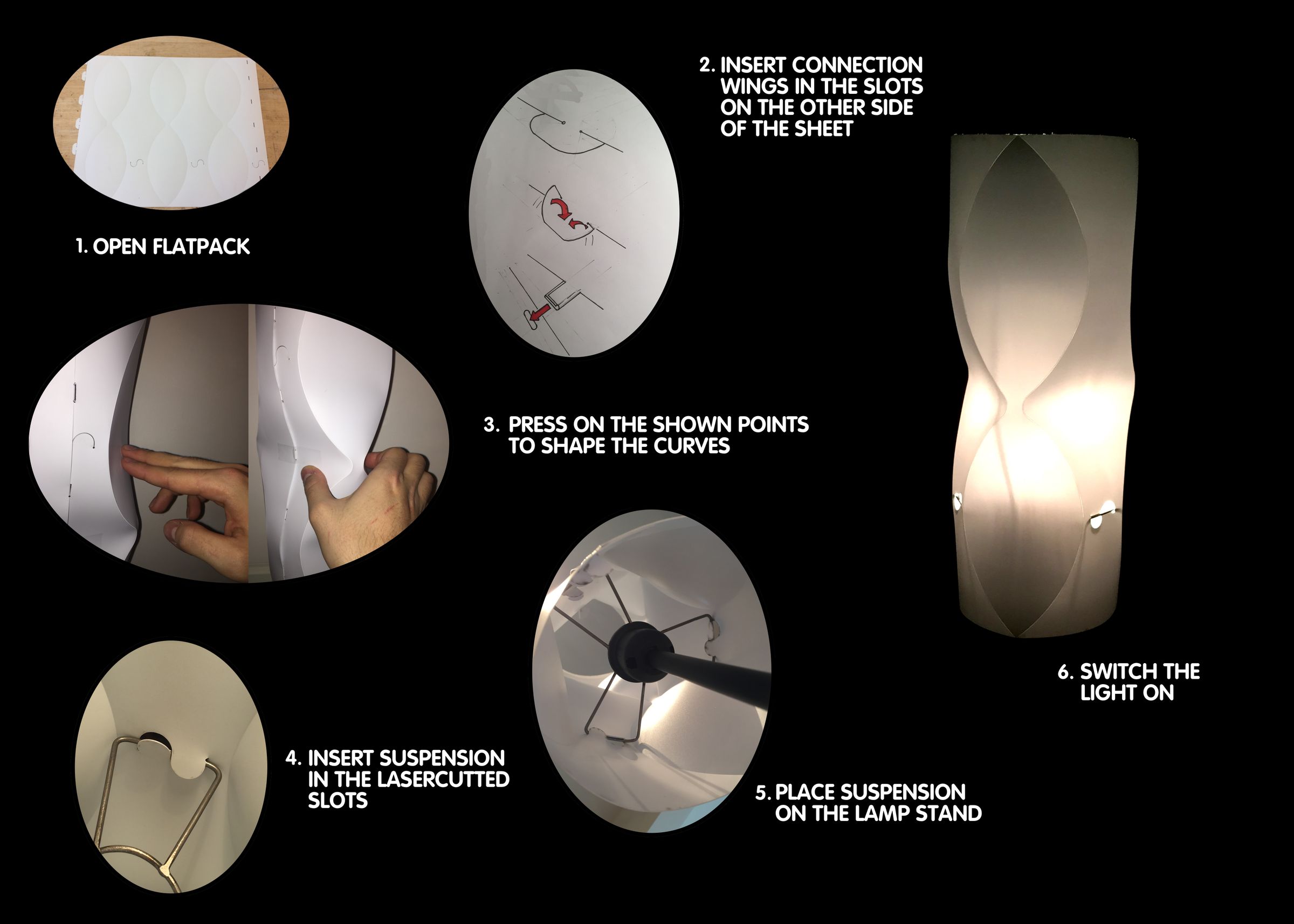 1. OPEN FLATPACK

2. INSERT CONNECTION WINGS IN THE SLOTS ON THE OTHER SIDE OF THE SHEET

3. PRESS ON THE SHOWN POINTS TO SHAPE THE CURVES

4. INSERT SUSPENSION IN THE LASERCUTTED SLOTS

5. PLACE SUSPENSION ON THE LAMP STAND

6. SWITCH THE LIGHT ON