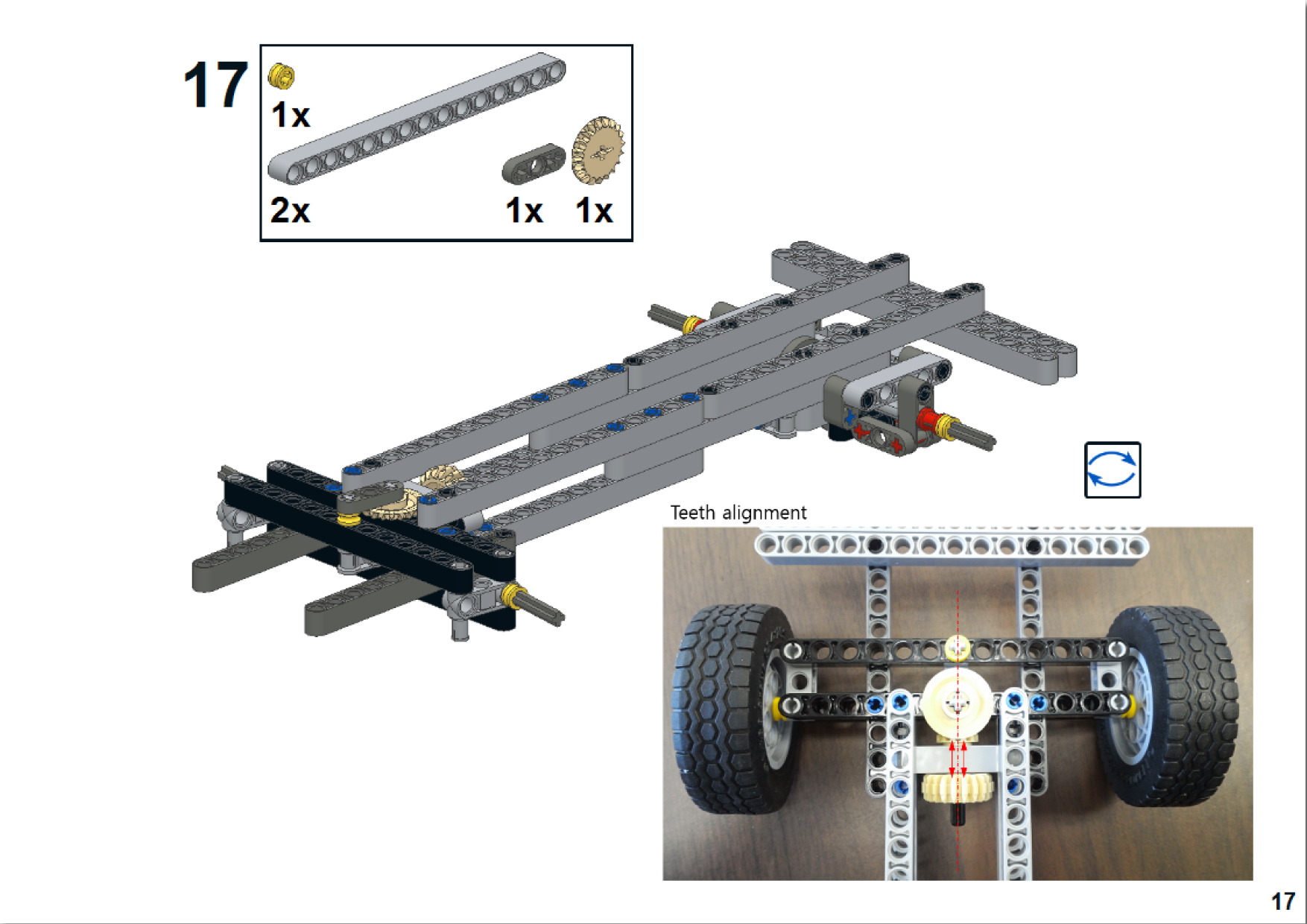 17

1x

2x

1x

1x

Teeth alignment

17