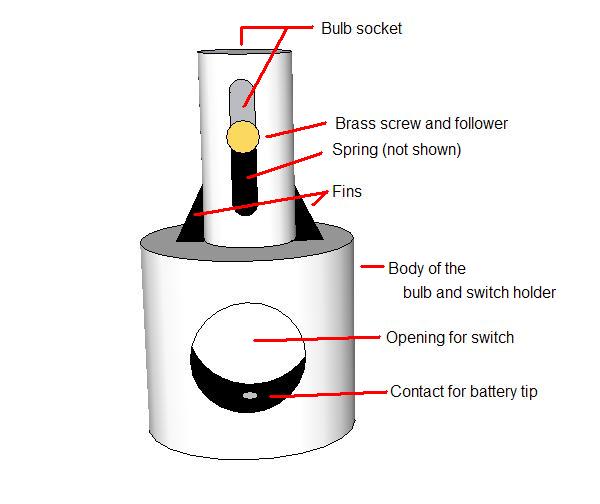 Bulb socket

Brass screw and follower

Spring (not shown)

Fins

Body of the bulb and switch holder

Opening for switch

Contact for battery tip