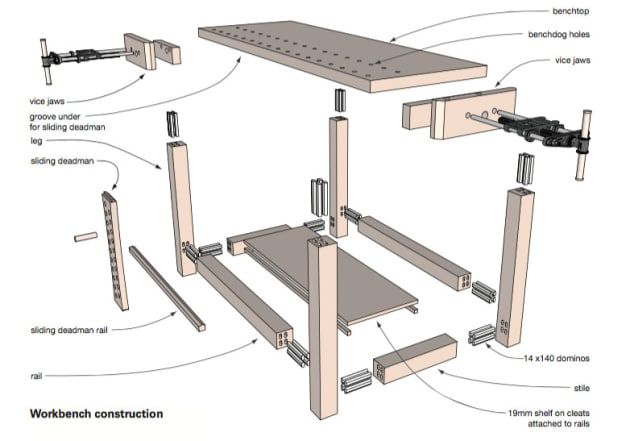 benchtop

benchdog holes

vice jaws

vice jaws

groove under for sliding deadman

leg

sliding deadman

sliding deadman rail

rail

14 x140 dominos

stile

19mm shelf on cleats attached to rails

Workbench construction