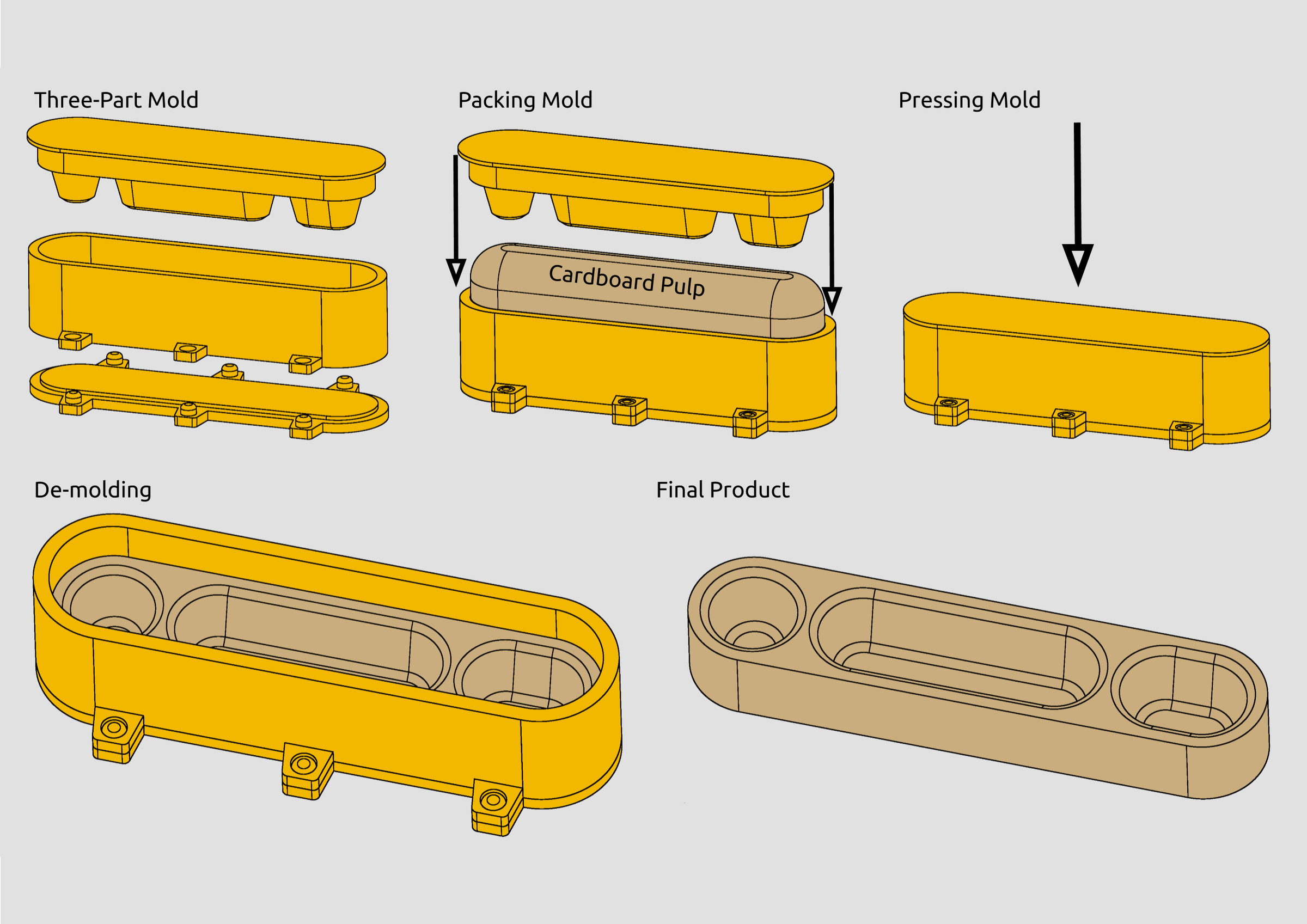 Three-Part Mold

Packing Mold

Cardboard Pulp

Pressing Mold

De-molding

Final Product