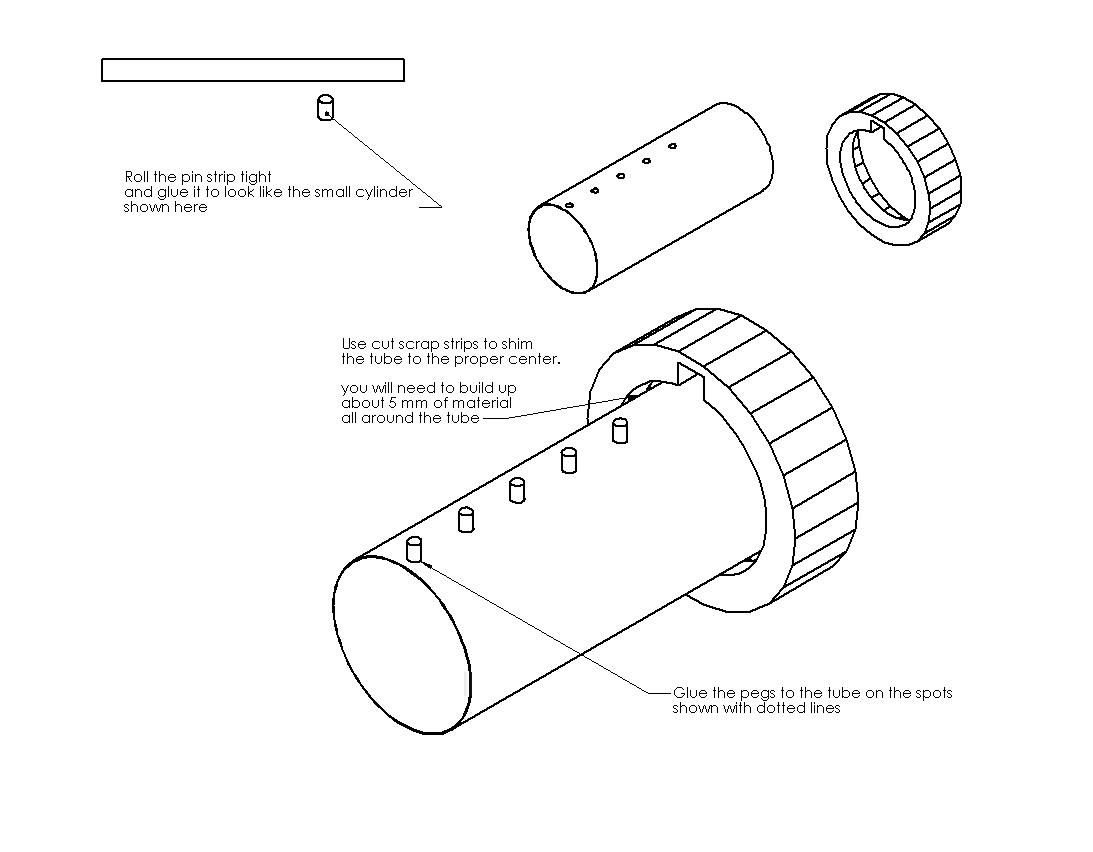 Roll the pin strip tight and glue it to look like the small cylinder shown here

Use cut scrap strips to shim the tube to the proper center.

you will need to build up about 5 mm of material all around the tube

Glue the pegs to the tube on the spots shown with dotted lines