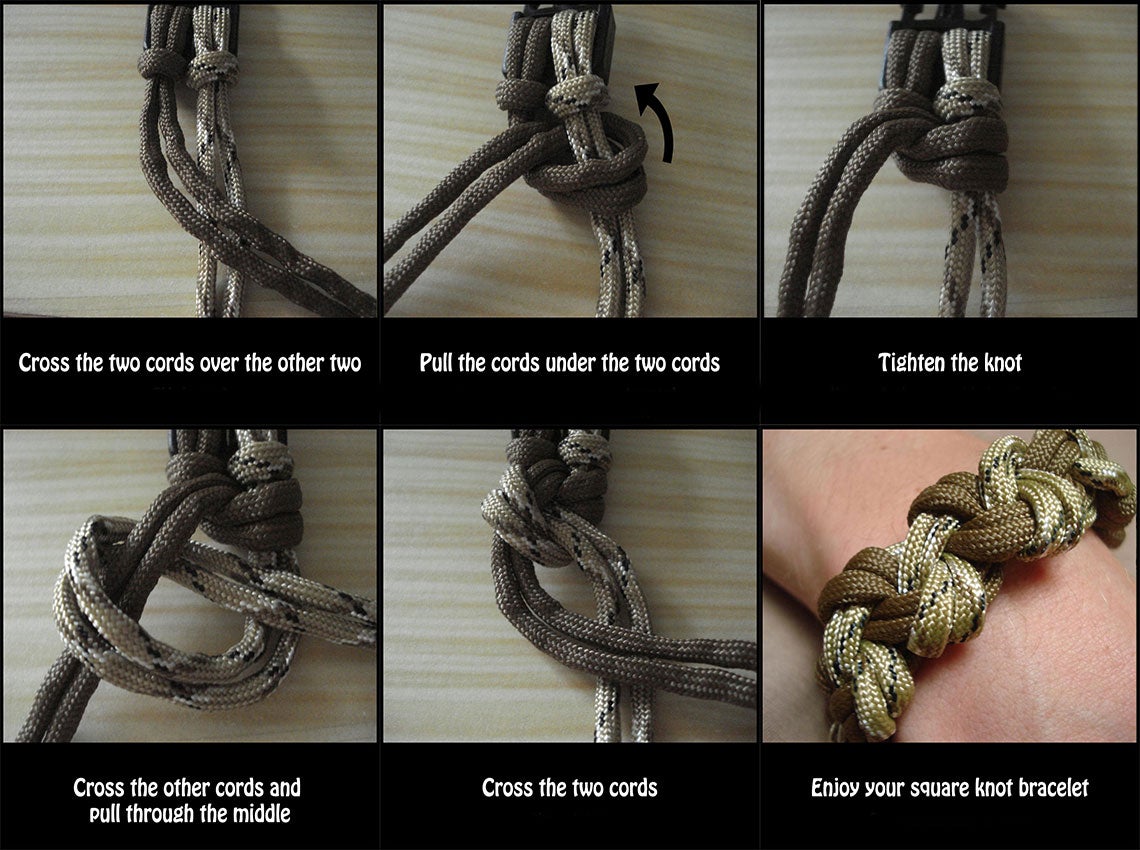 Cross the two cords over the other two

Pull the cords under the two cords

Tighten the knot

Cross the other cords and pull through the middle

Cross the two cords

Enjoy your square knot bracelet