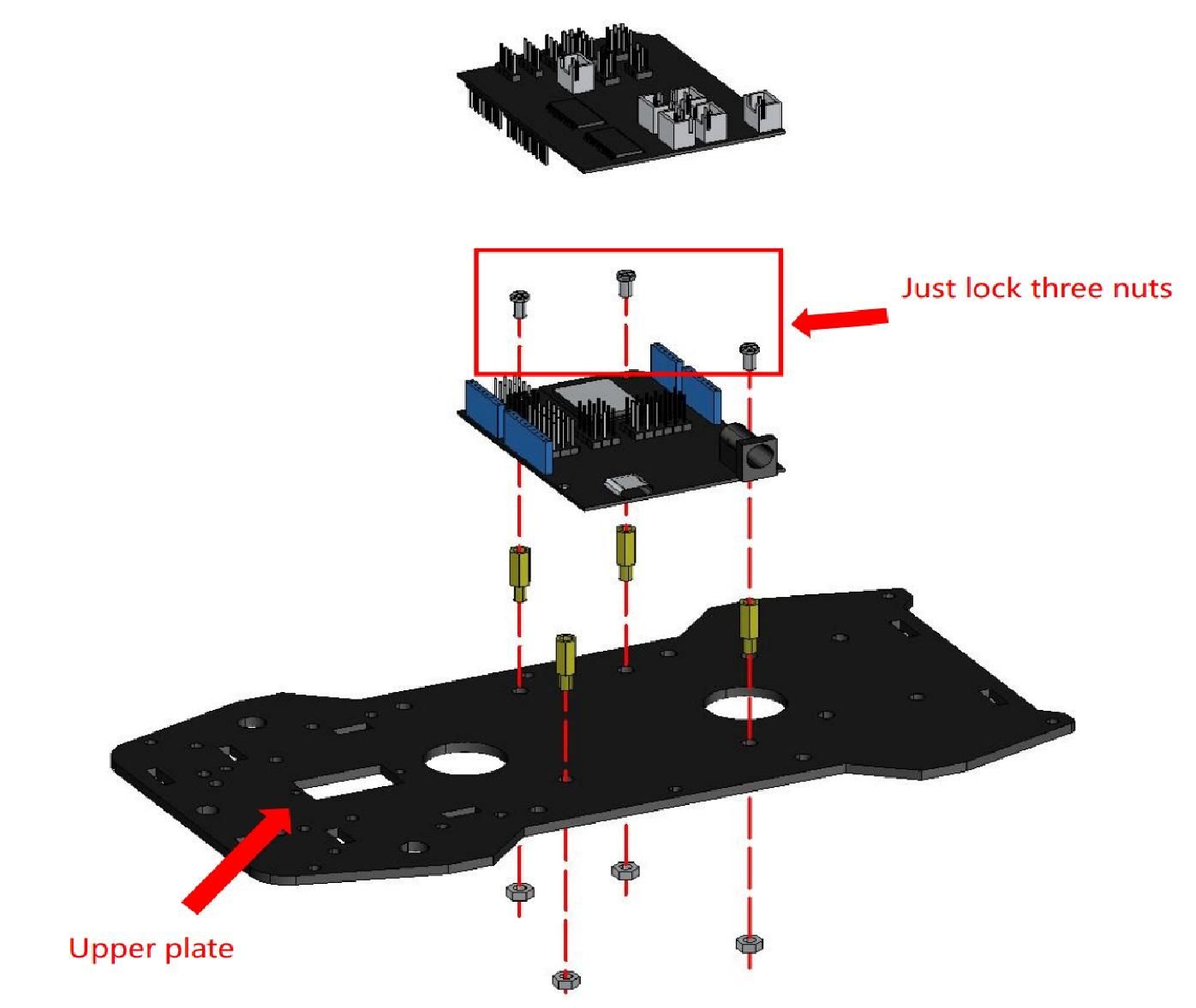 Just lock three nuts

Upper plate