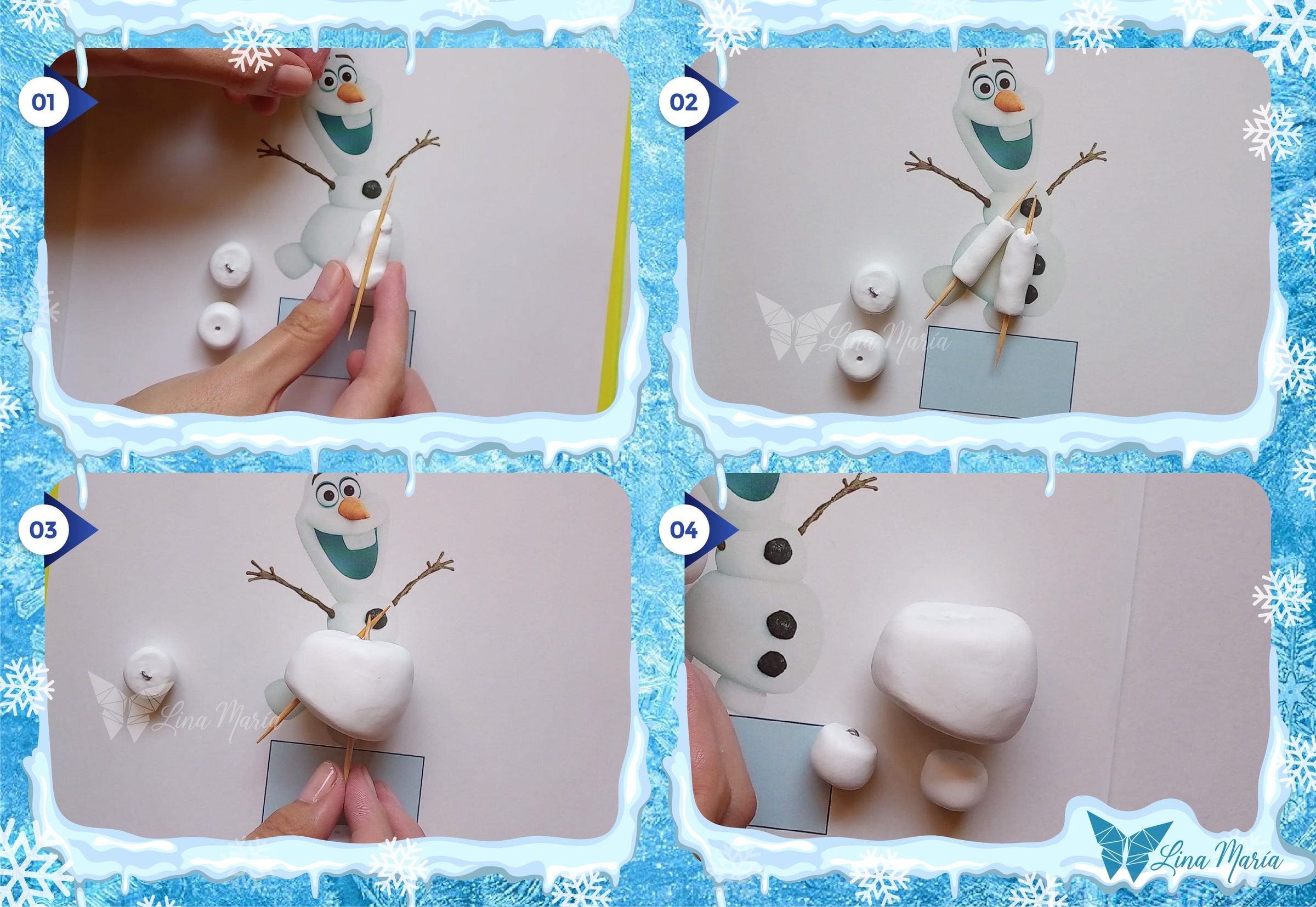 01

02

Lina María

03

Lina María

04

Lina María