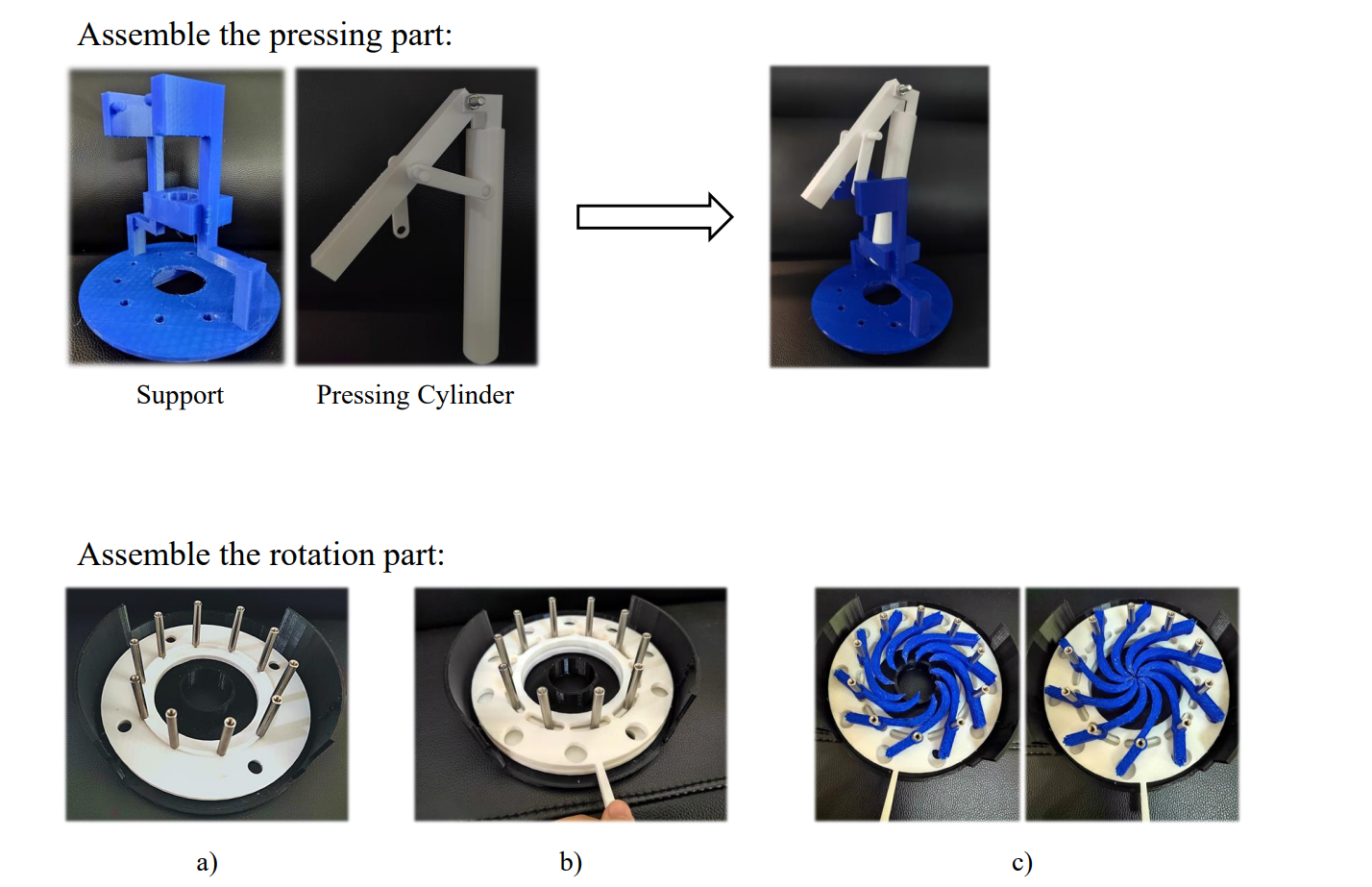 Assemble the pressing part:

Support

Pressing Cylinder

Assemble the rotation part:

a)

b)

c)