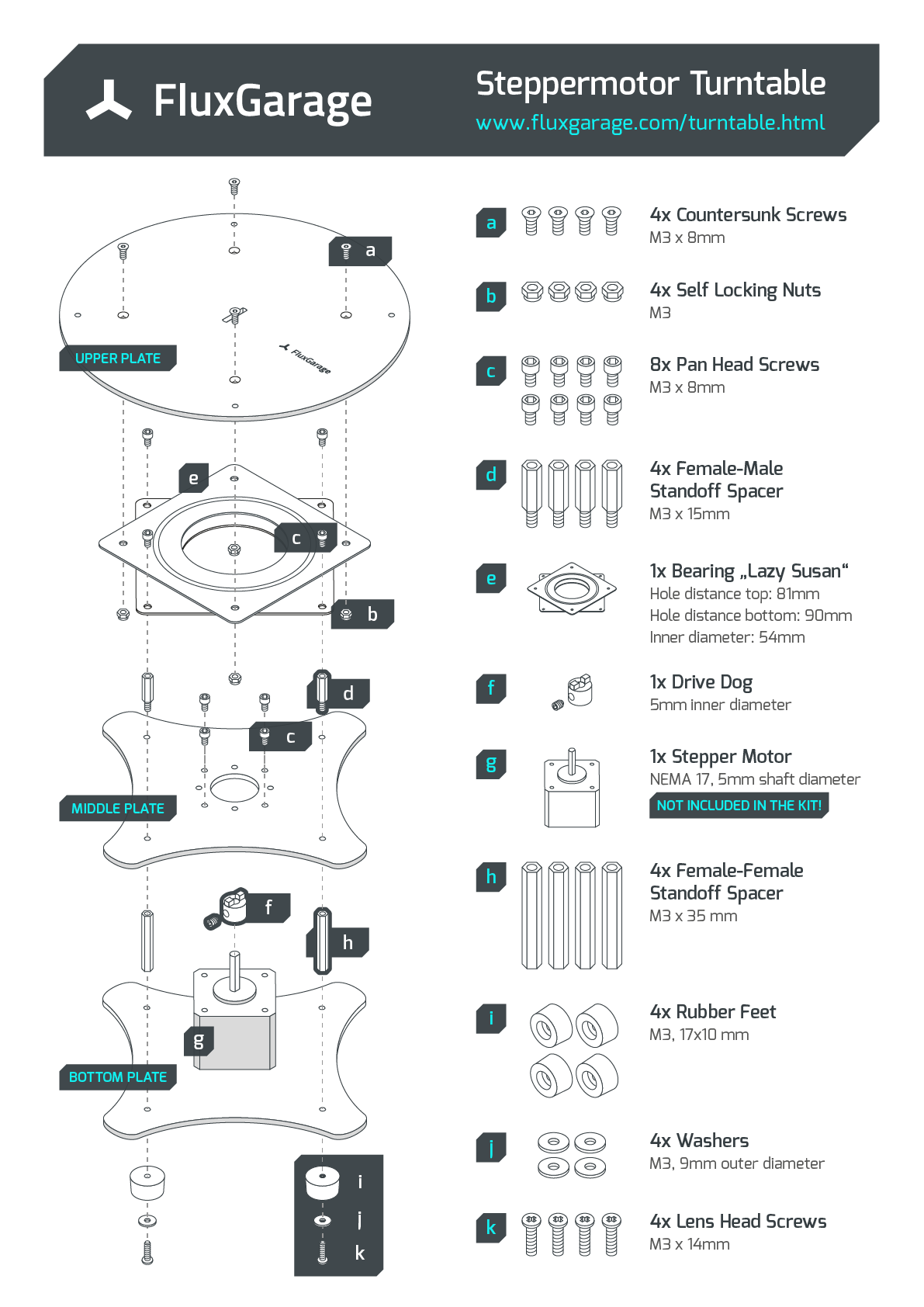 FluxGarage

Steppermotor Turntable
www.fluxgarage.com/turntable.html

a
UPPER PLATE
FluxGarage
e
c
b
d
c
MIDDLE PLATE
f
h
g
BOTTOM PLATE
i
j
k

a
4x Countersunk Screws
M3 x 8mm

b
4x Self Locking Nuts
M3

c
8x Pan Head Screws
M3 x 8mm

d
4x Female-Male Standoff Spacer
M3 x 15mm

e
1x Bearing „Lazy Susan“
Hole distance top: 81mm
Hole distance bottom: 90mm
Inner diameter: 54mm

f
1x Drive Dog
5mm inner diameter

g
1x Stepper Motor
NEMA 17, 5mm shaft diameter
NOT INCLUDED IN THE KIT!

h
4x Female-Female Standoff Spacer
M3 x 35 mm

i
4x Rubber Feet
M3, 17x10 mm

j
4x Washers
M3, 9mm outer diameter

k
4x Lens Head Screws
M3 x 14mm