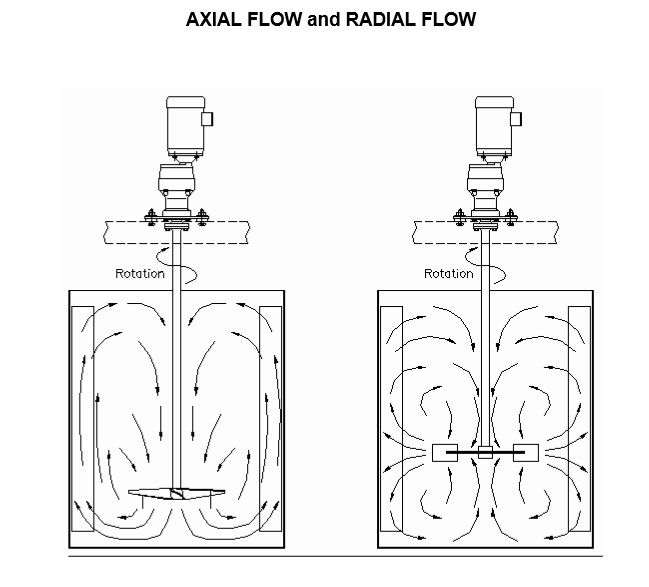 AXIAL FLOW and RADIAL FLOW

Rotation

Rotation