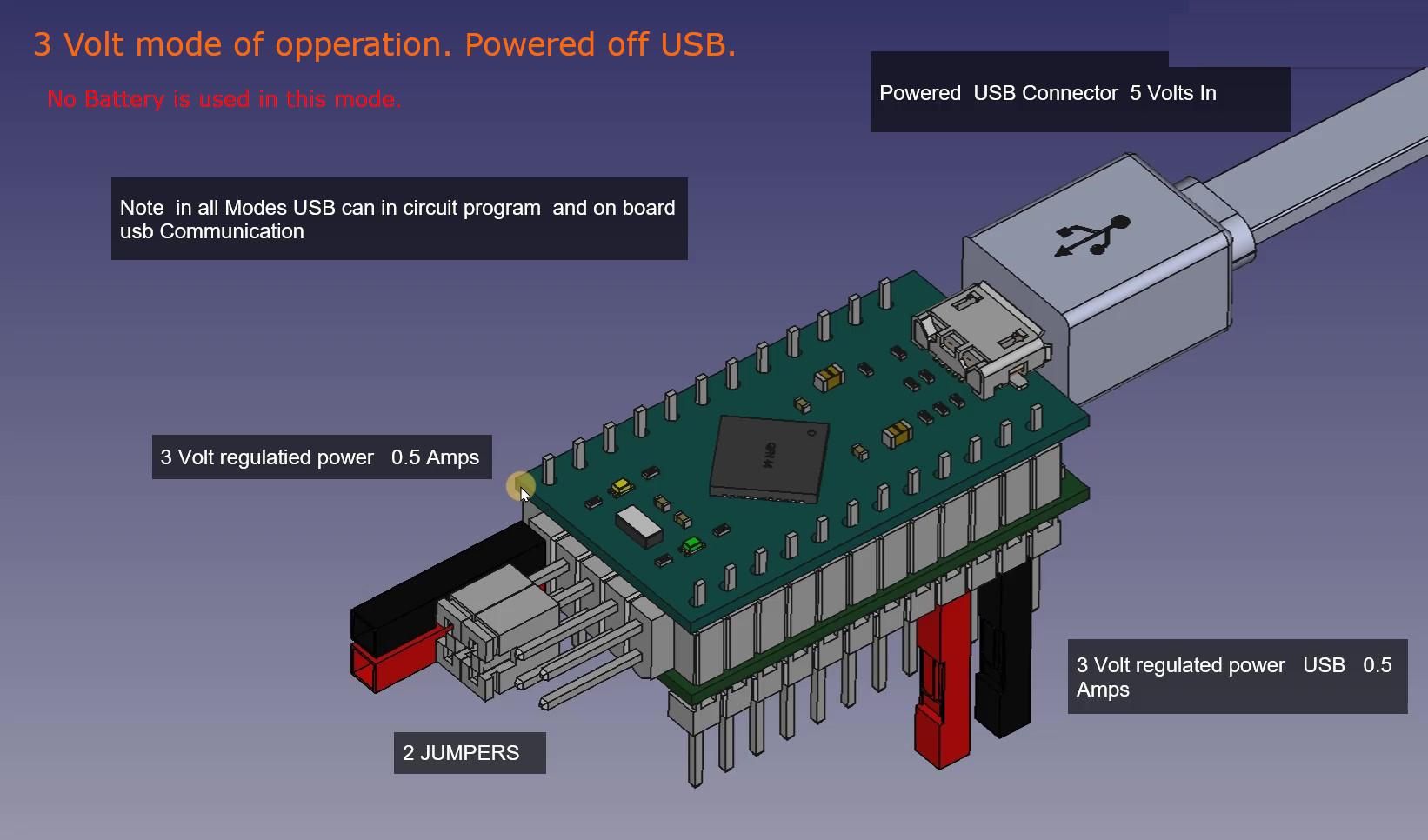 3 Volt mode of opperation. Powered off USB.

No Battery is used in this mode.

Powered USB Connector 5 Volts In

Note in all Modes USB can in circuit program and on board usb Communication

3 Volt regulatied power 0.5 Amps

3 Volt regulated power USB 0.5 Amps

2 JUMPERS