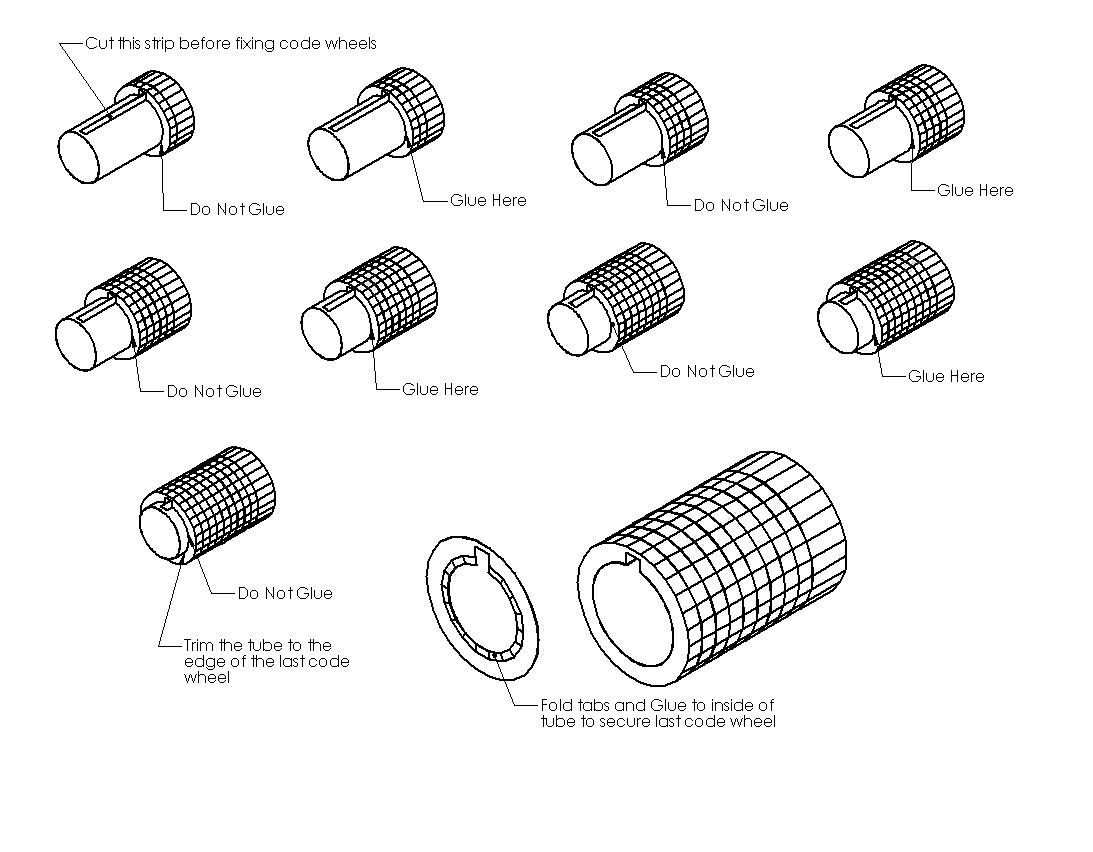 Cut this strip before fixing code wheels

Do Not Glue

Glue Here

Do Not Glue

Glue Here

Do Not Glue

Glue Here

Do Not Glue

Glue Here

Do Not Glue

Trim the tube to the edge of the last code wheel

Fold tabs and Glue to inside of tube to secure last code wheel