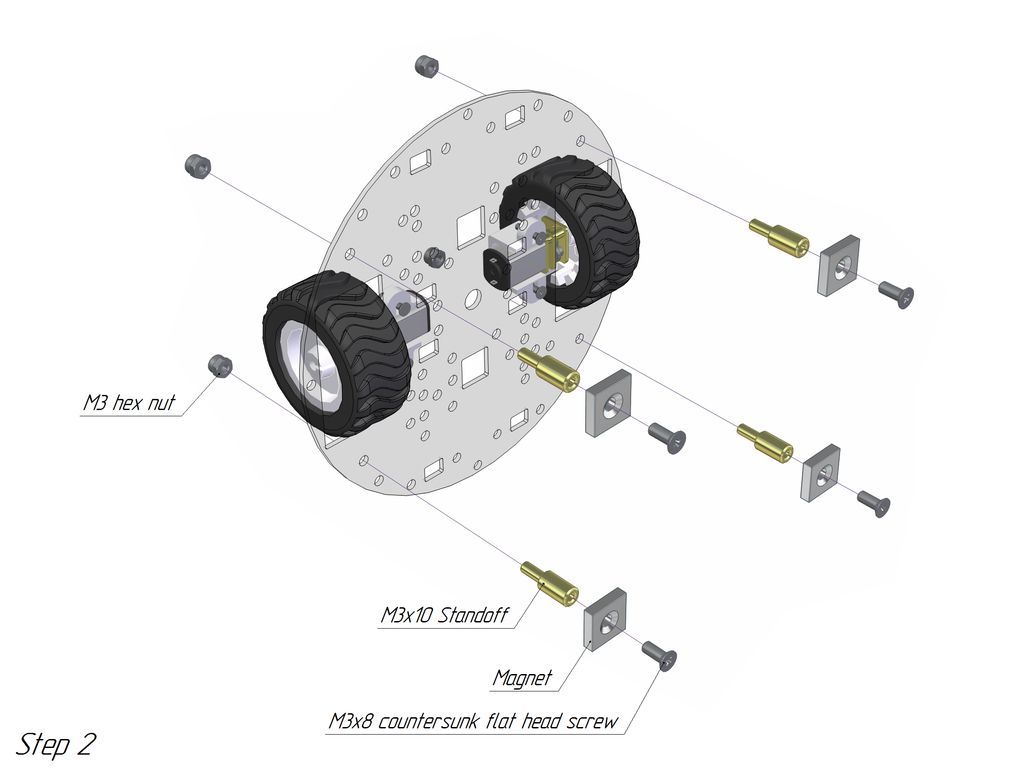 M3 hex nut

M3x10 Standoff

Magnet

M3x8 countersunk flat head screw

Step 2