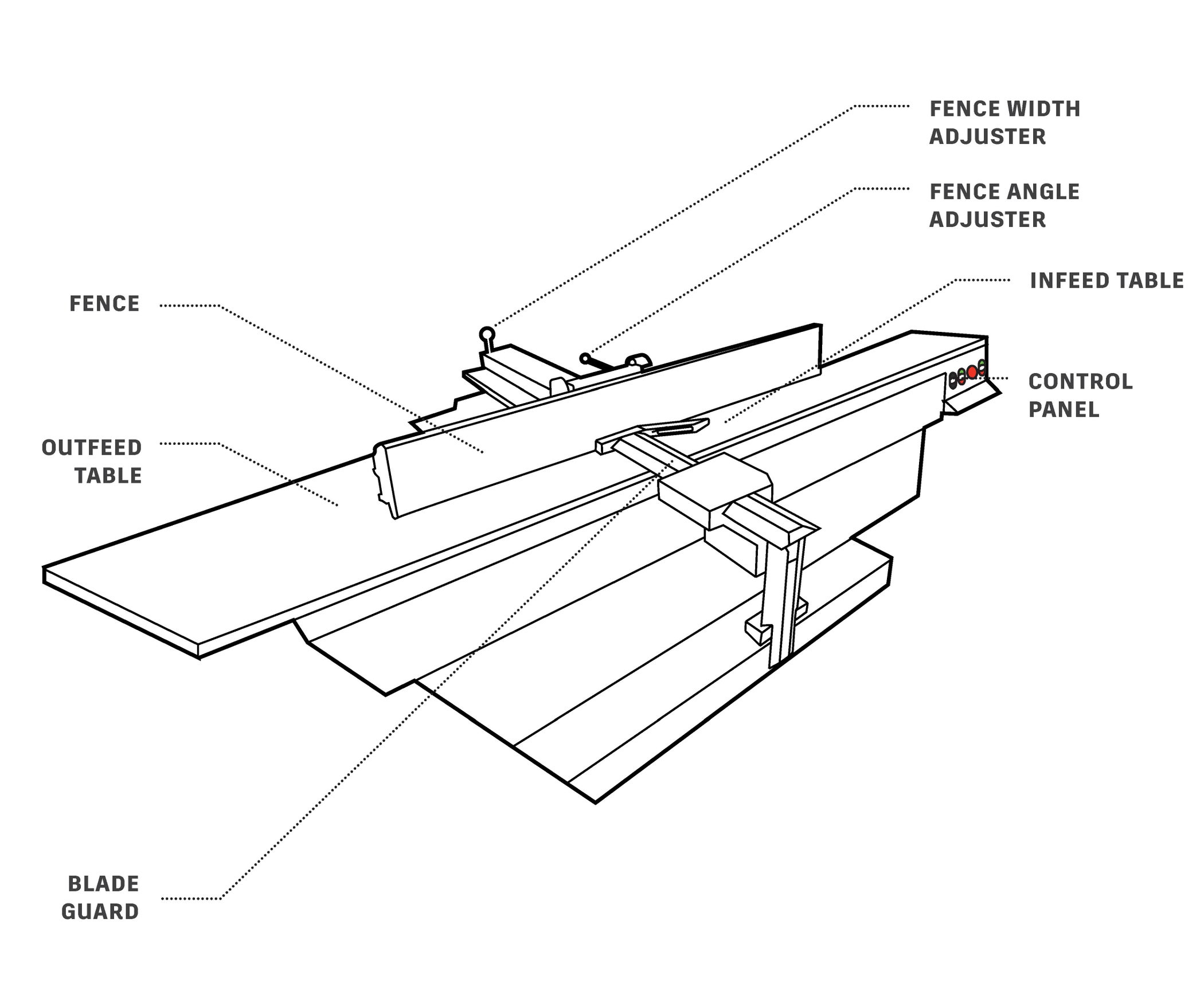 FENCE WIDTH
ADJUSTER

FENCE ANGLE
ADJUSTER

INFEED TABLE

FENCE

CONTROL
PANEL

OUTFEED
TABLE

BLADE
GUARD