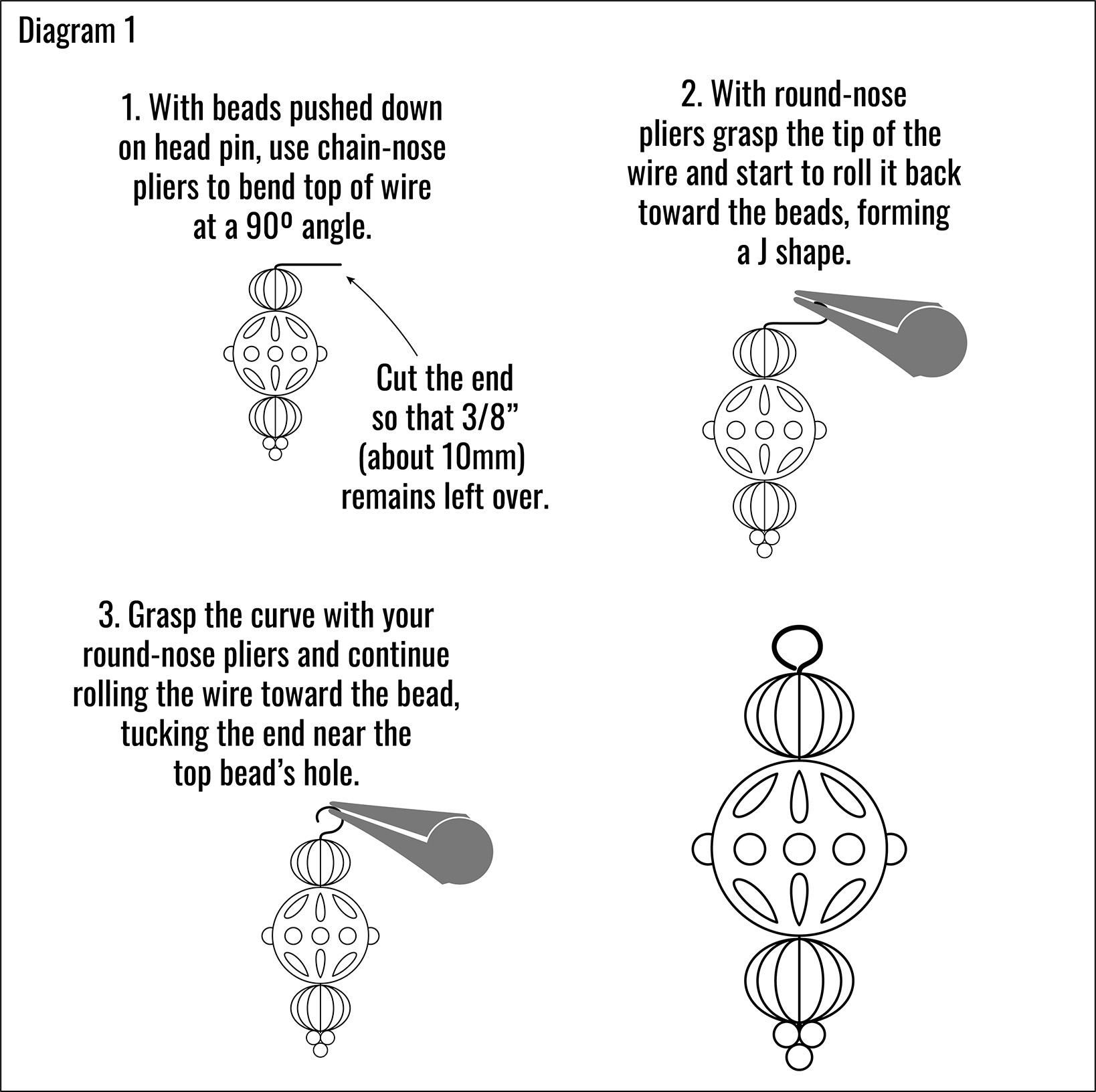 Diagram 1

1. With beads pushed down on head pin, use chain-nose pliers to bend top of wire at a 90º angle.

Cut the end so that 3/8” (about 10mm) remains left over.

2. With round-nose pliers grasp the tip of the wire and start to roll it back toward the beads, forming a J shape.

3. Grasp the curve with your round-nose pliers and continue rolling the wire toward the bead, tucking the end near the top bead’s hole.