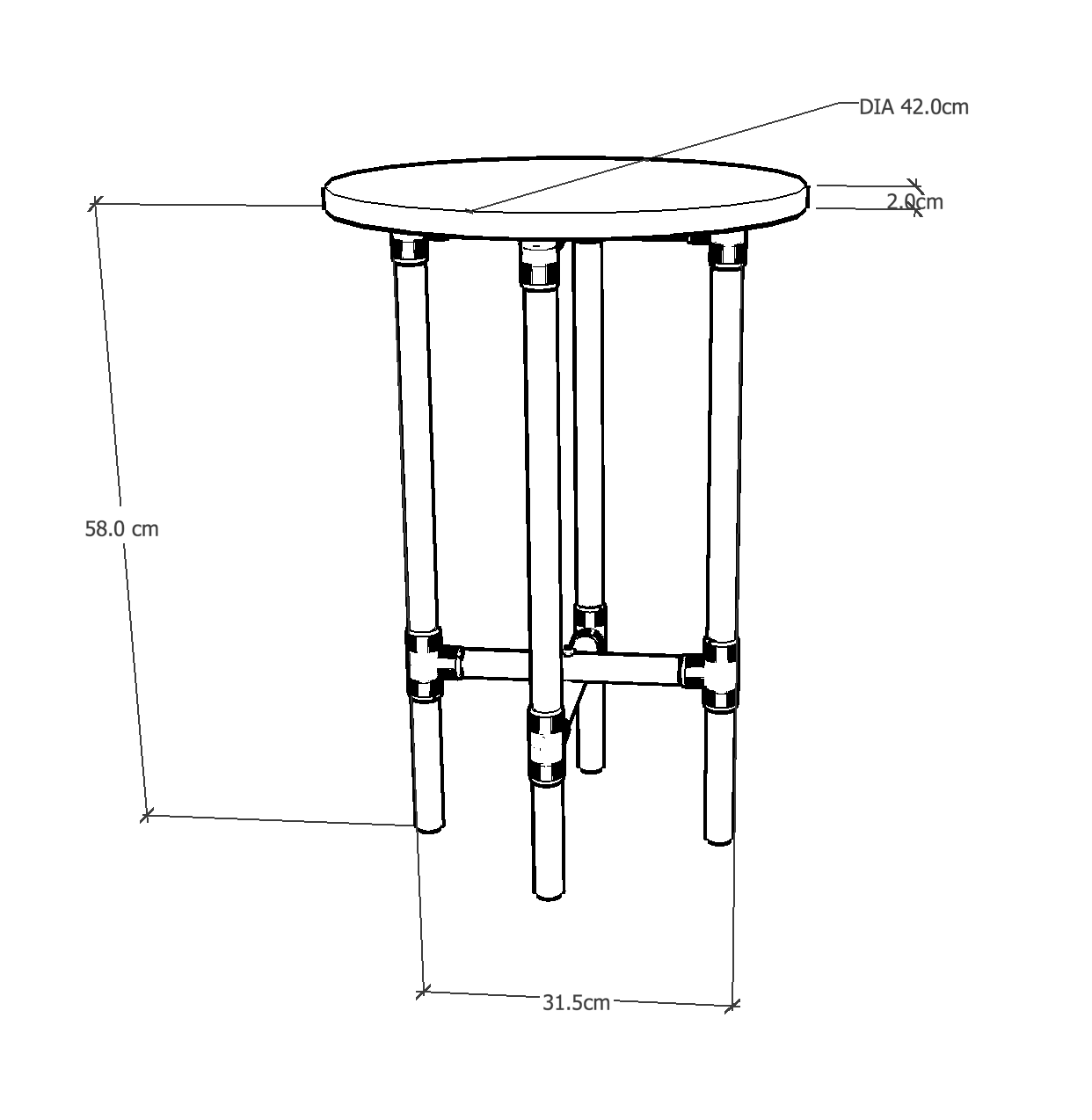 DIA 42.0cm

2.0cm

58.0 cm

31.5cm