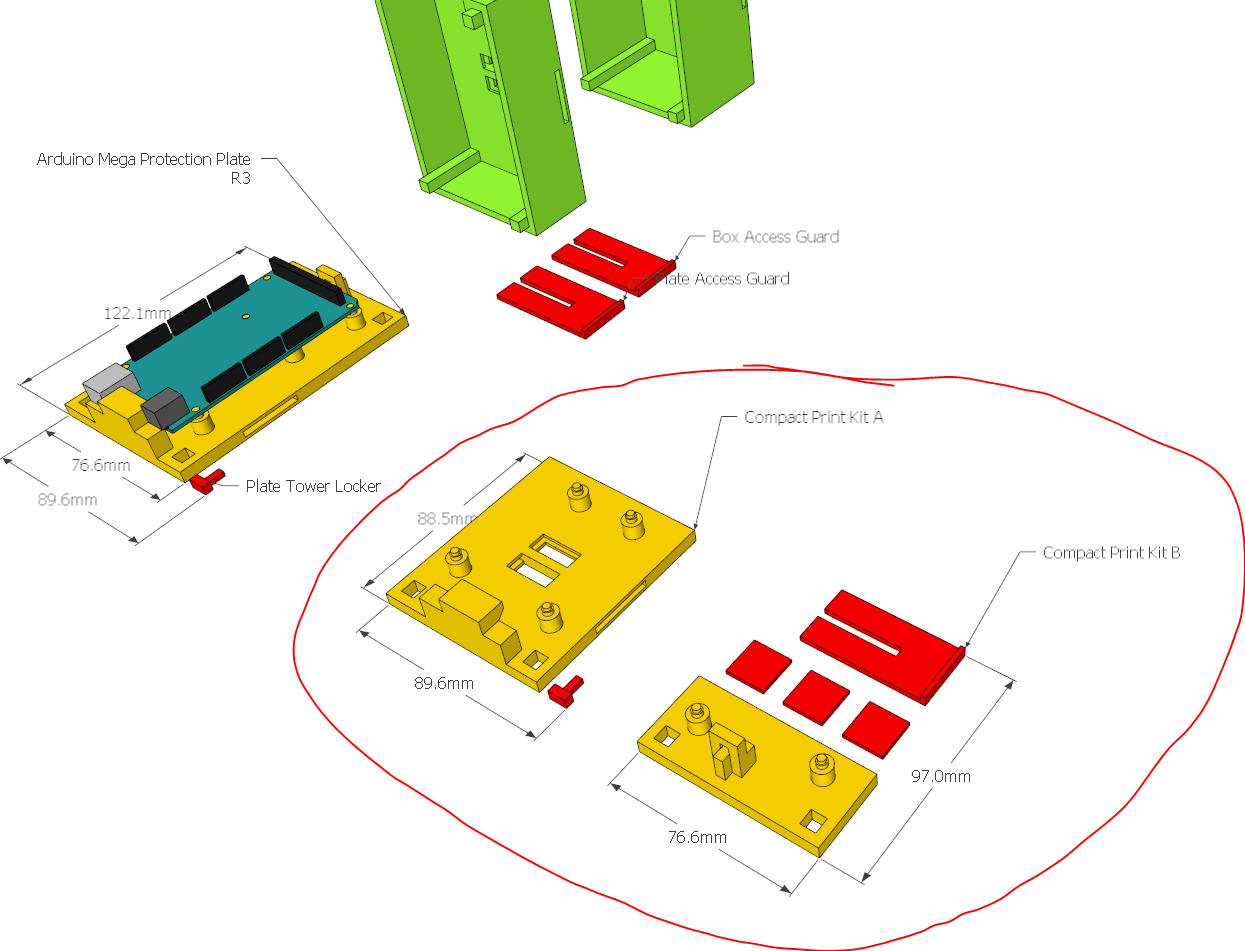 Arduino Mega Protection Plate R3

Box Access Guard

Plate Access Guard

122.1mm

76.6mm

89.6mm

Plate Tower Locker

Compact Print Kit A

88.5mm

89.6mm

Compact Print Kit B

97.0mm

76.6mm