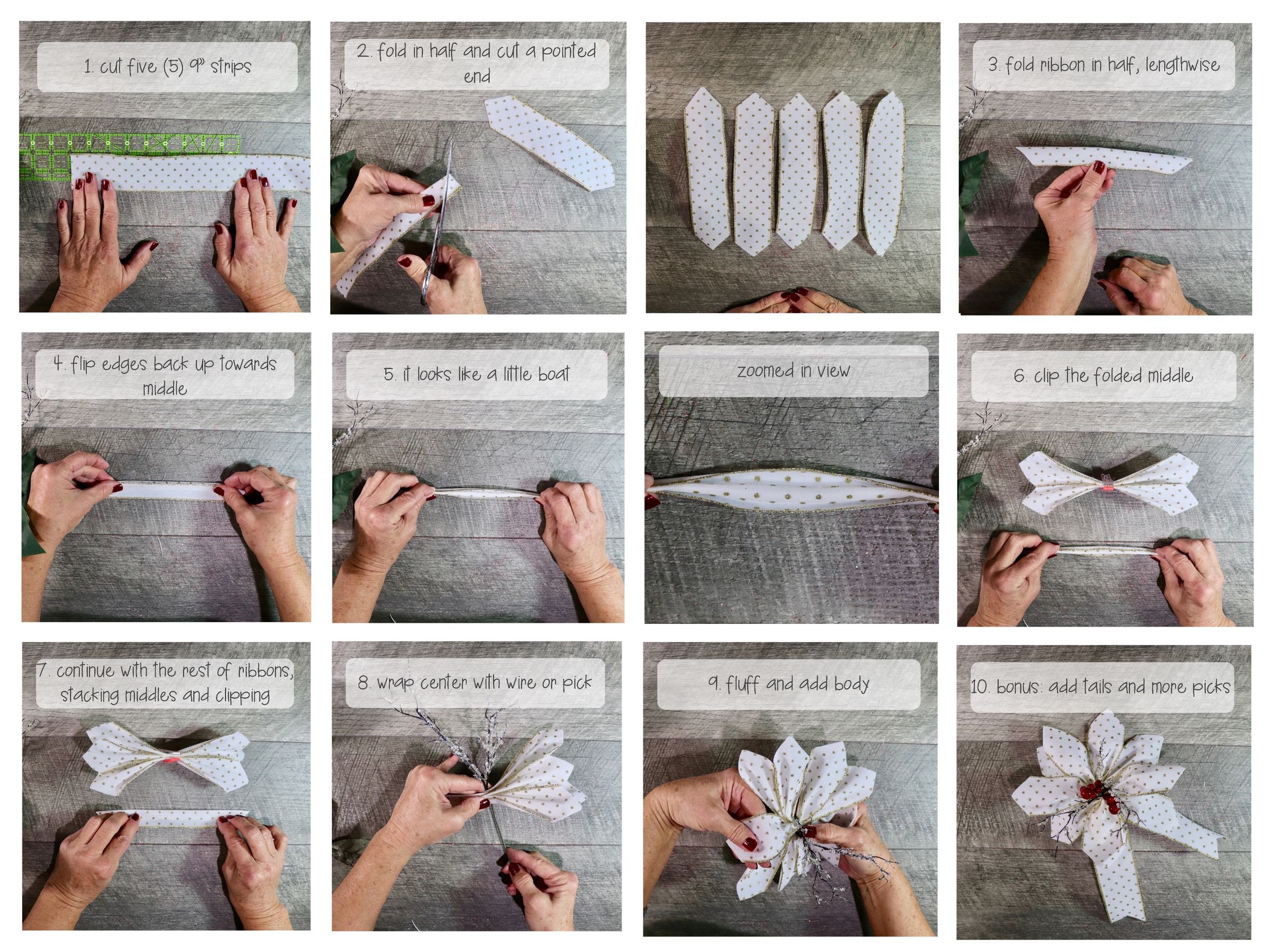 1. cut five (5) 9" strips

2. fold in half and cut a pointed end

3. fold ribbon in half, lengthwise

4. flip edges back up towards middle

5. it looks like a little boat

zoomed in view

6. clip the folded middle

7. continue with the rest of ribbons, stacking middles and clipping

8. wrap center with wire or pick

9. fluff and add body

10. bonus: add tails and more picks