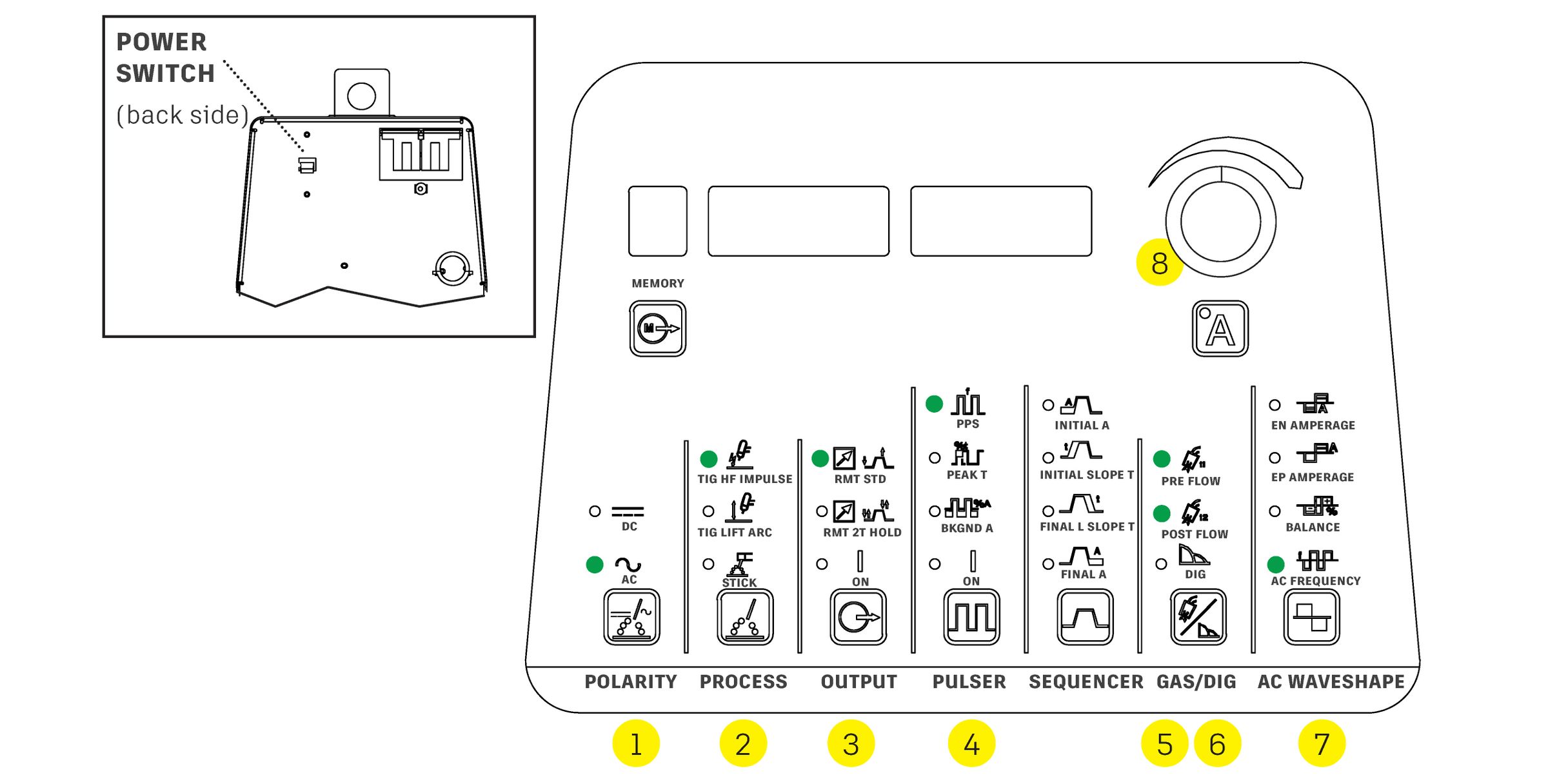 POWER SWITCH
(back side)

MEMORY

8

A

DC
AC

TIG HF IMPULSE
TIG LIFT ARC
STICK

RMT STD
RMT 2T HOLD
ON

PPS
PEAK T
BKGND A
ON

INITIAL A
INITIAL SLOPE T
FINAL L SLOPE T
FINAL A

PRE FLOW
POST FLOW
DIG

EN AMPERAGE
EP AMPERAGE
BALANCE
AC FREQUENCY

POLARITY PROCESS OUTPUT PULSER SEQUENCER GAS/DIG AC WAVESHAPE

1 2 3 4 5 6 7