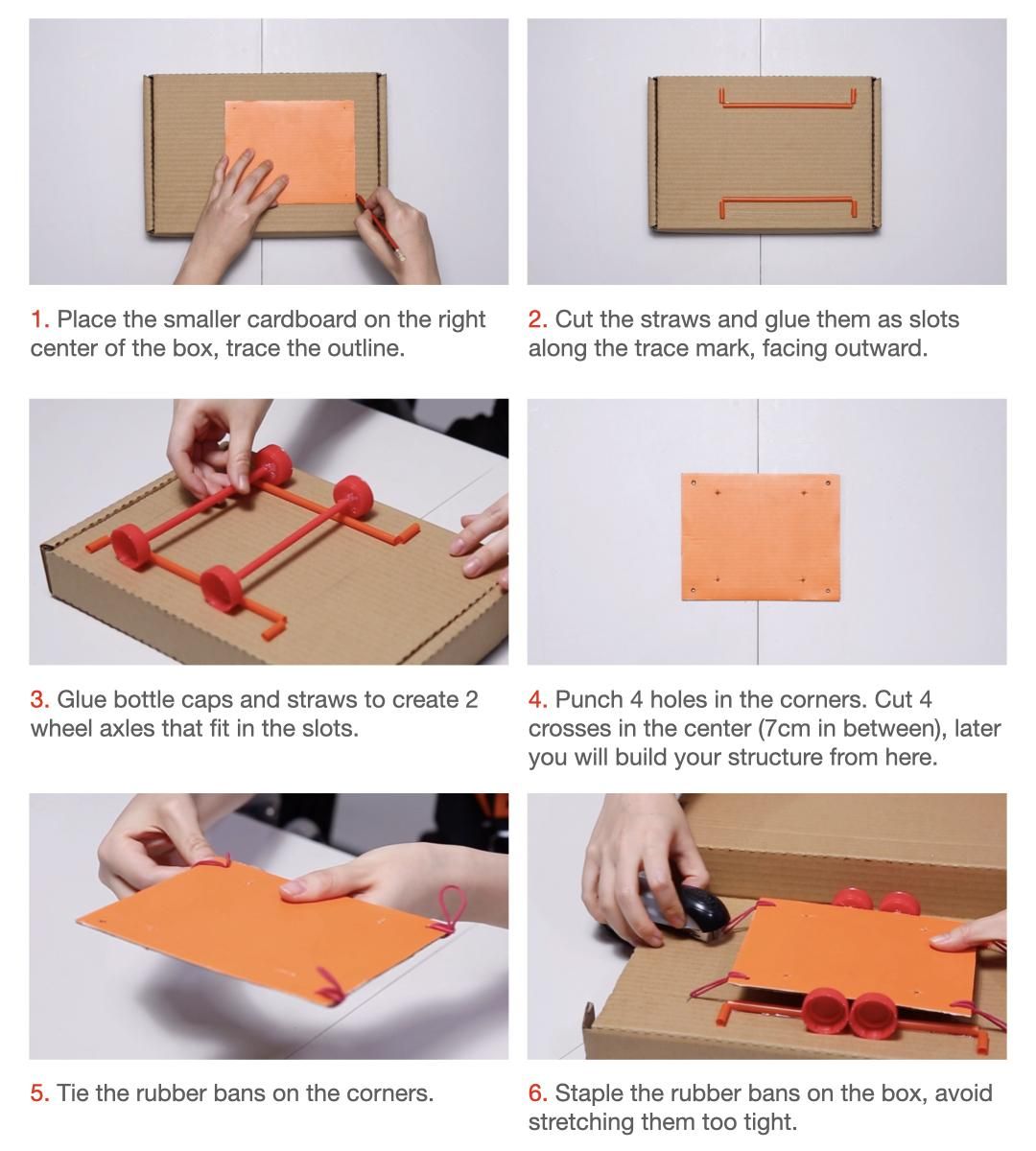 1. Place the smaller cardboard on the right center of the box, trace the outline.

2. Cut the straws and glue them as slots along the trace mark, facing outward.

3. Glue bottle caps and straws to create 2 wheel axles that fit in the slots.

4. Punch 4 holes in the corners. Cut 4 crosses in the center (7cm in between), later you will build your structure from here.

5. Tie the rubber bans on the corners.

6. Staple the rubber bans on the box, avoid stretching them too tight.