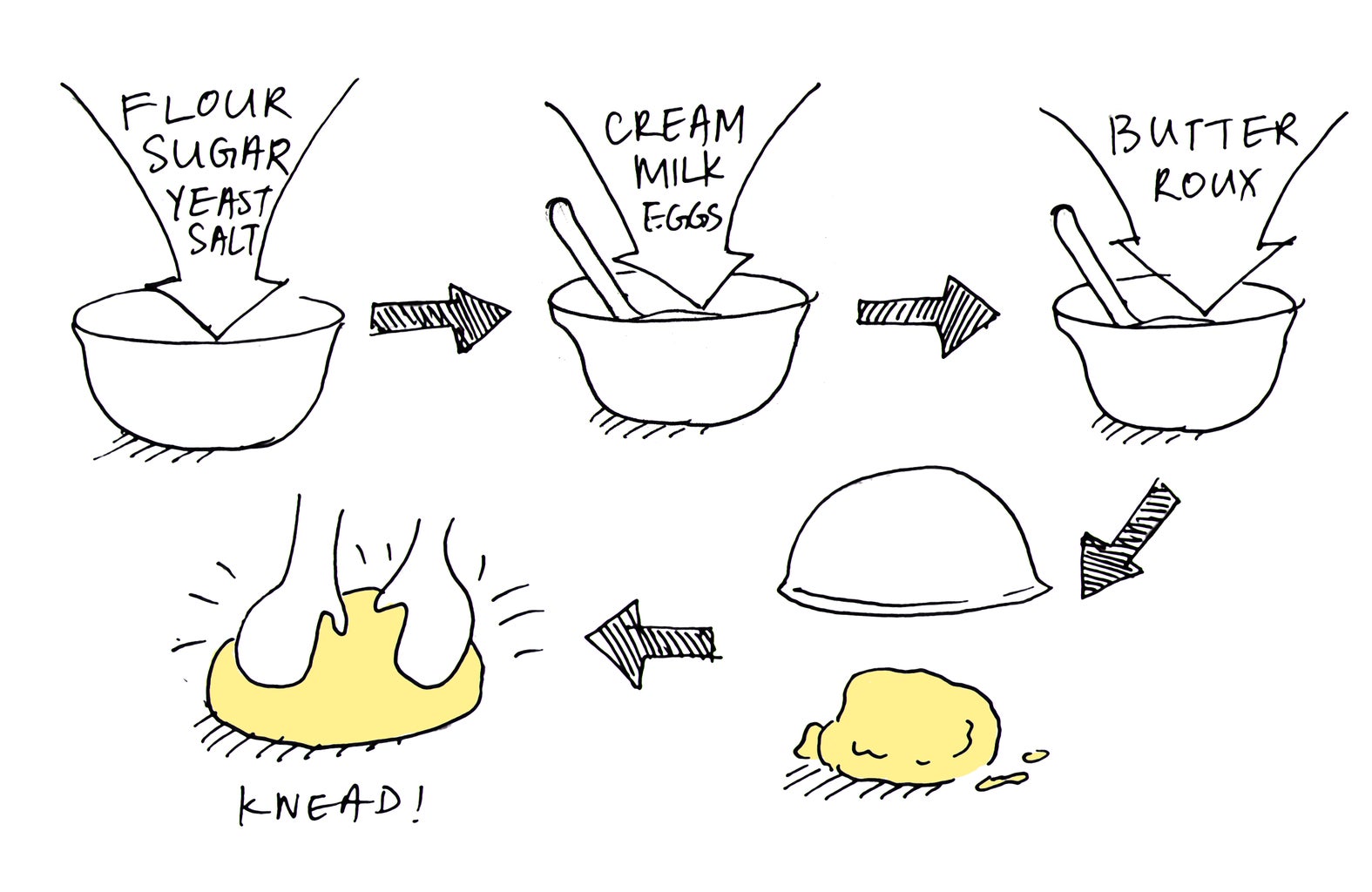 FLOUR
SUGAR
YEAST
SALT

CREAM
MILK
EGGS

BUTTER
ROUX

KNEAD!