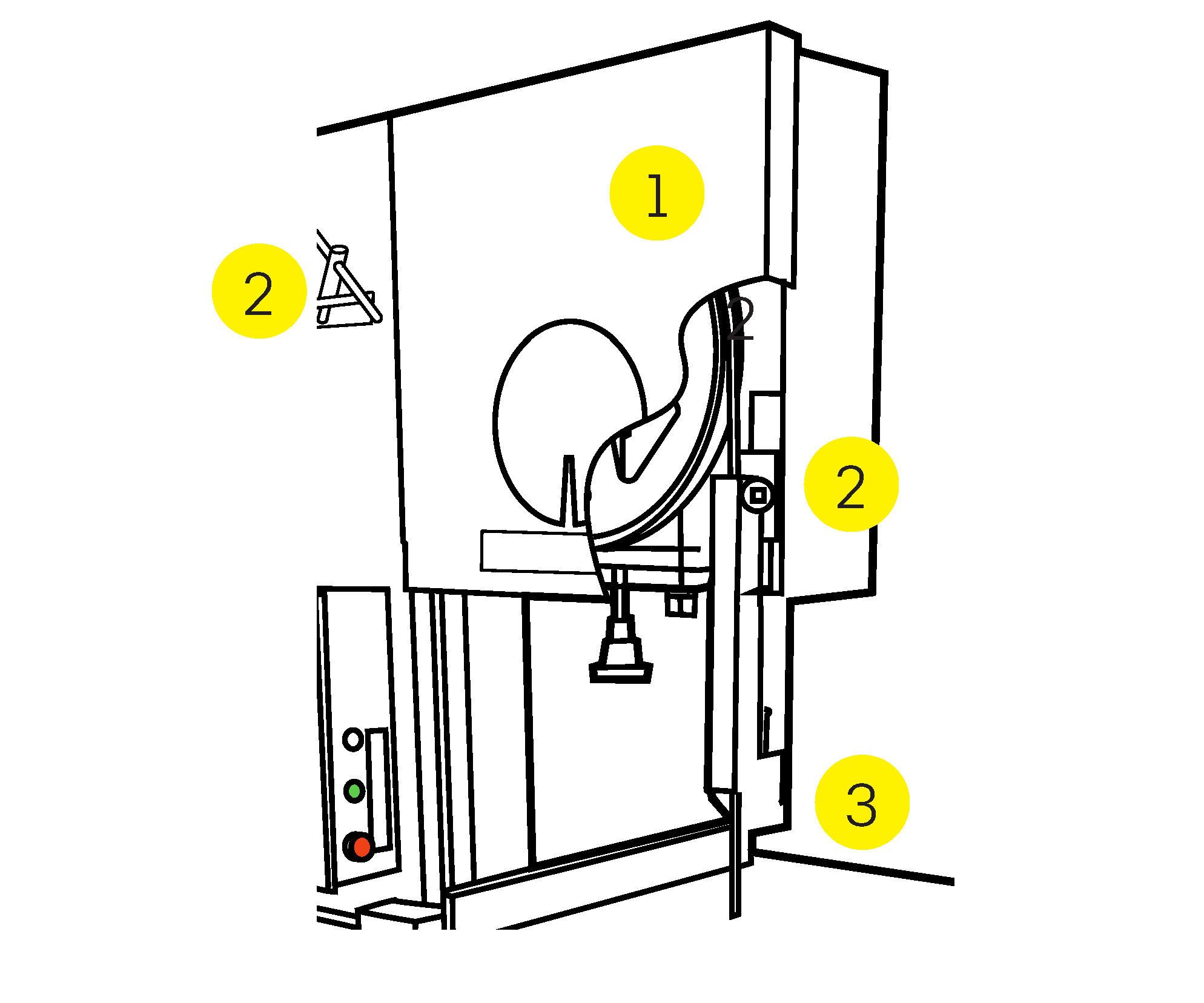 1

2

2

2

3