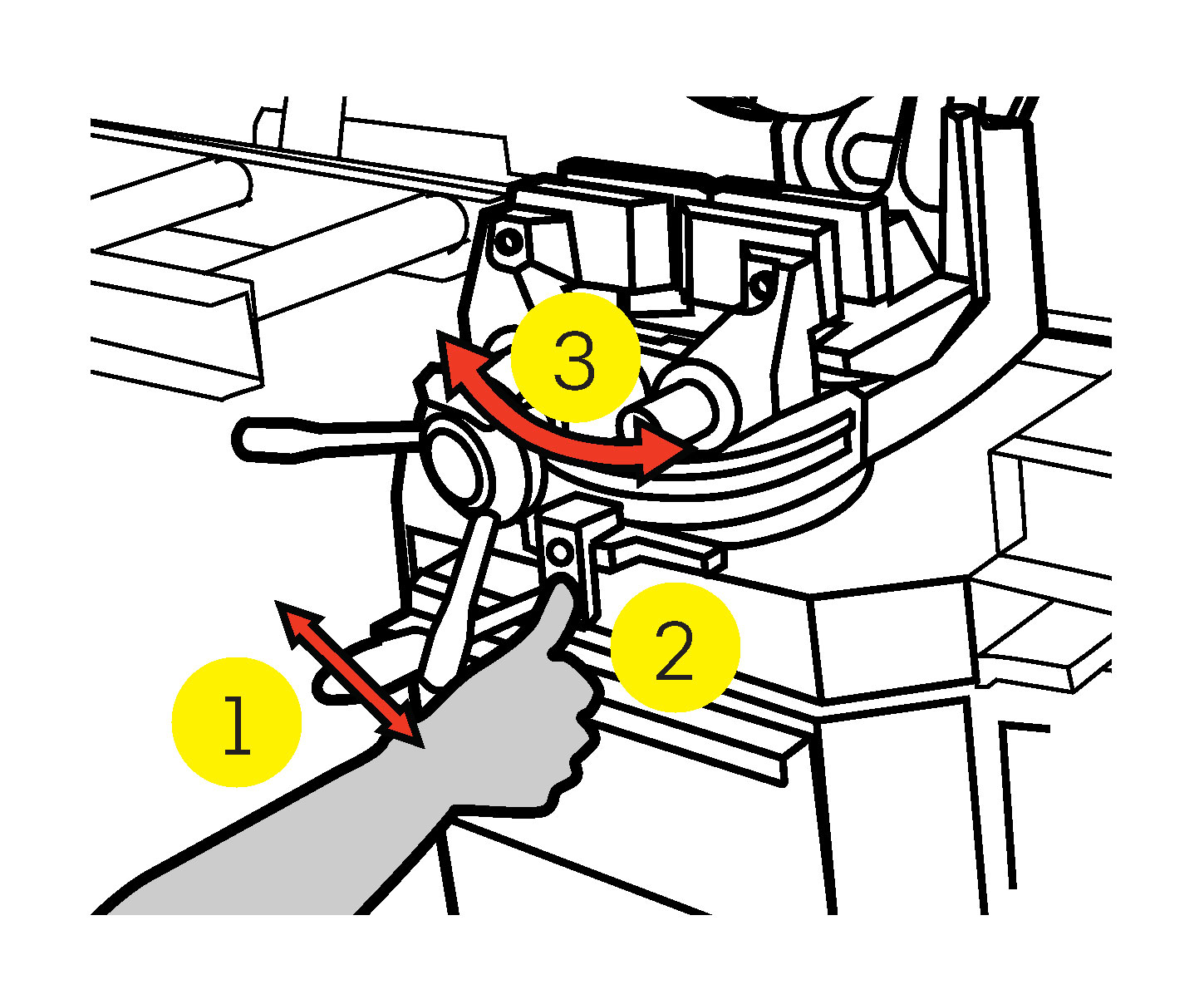 3
2
1