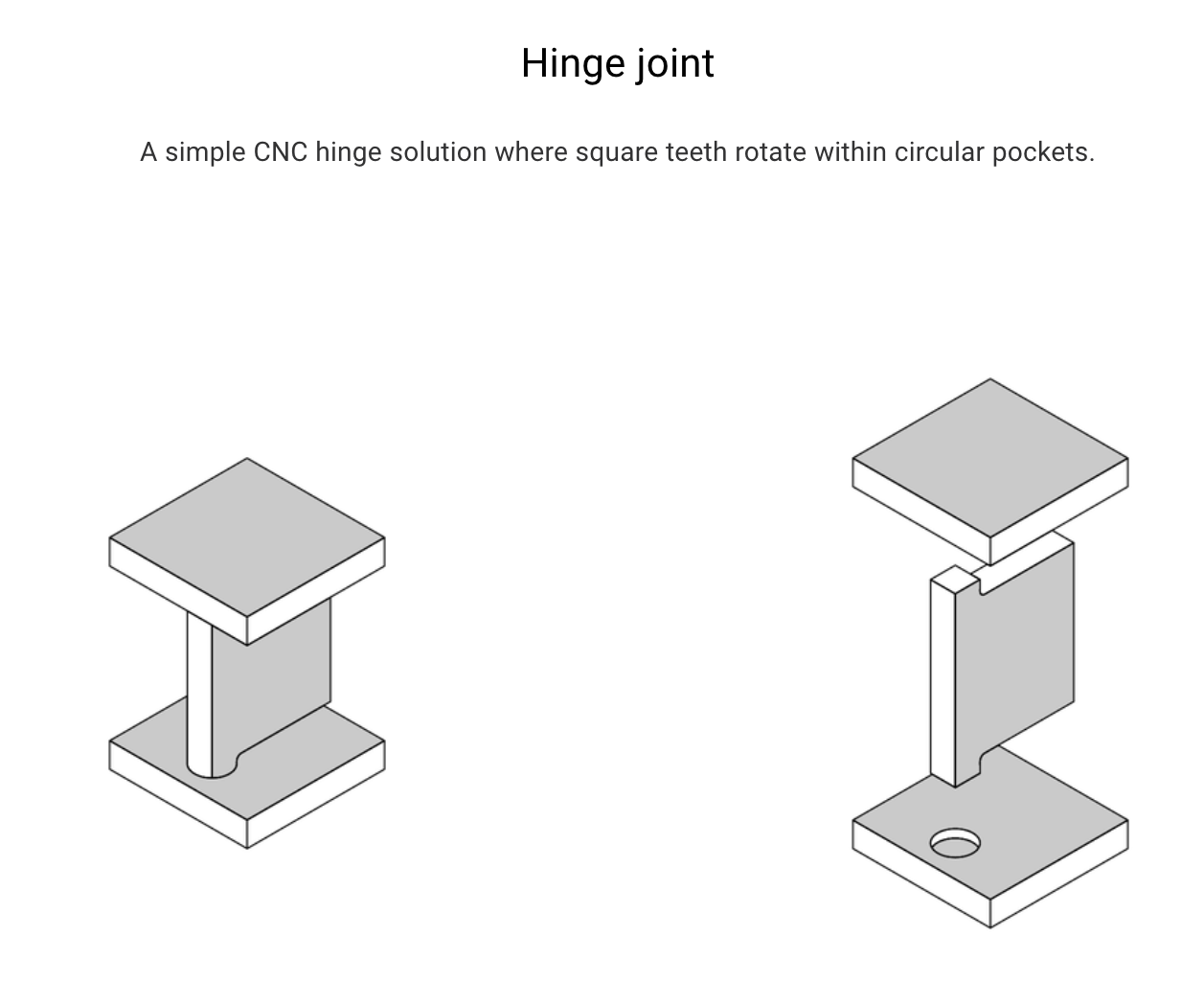 Hinge joint

A simple CNC hinge solution where square teeth rotate within circular pockets.