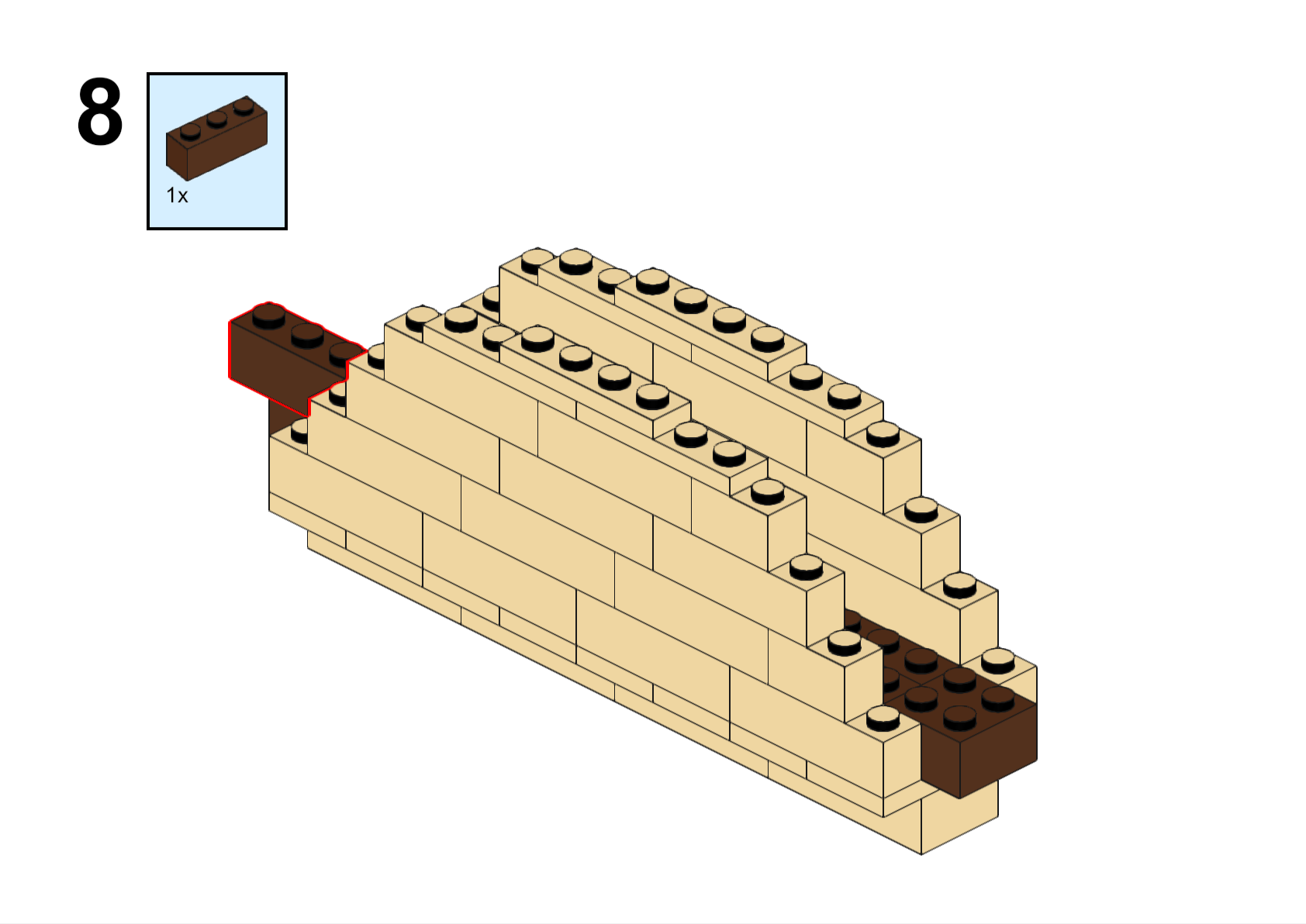 8

1x