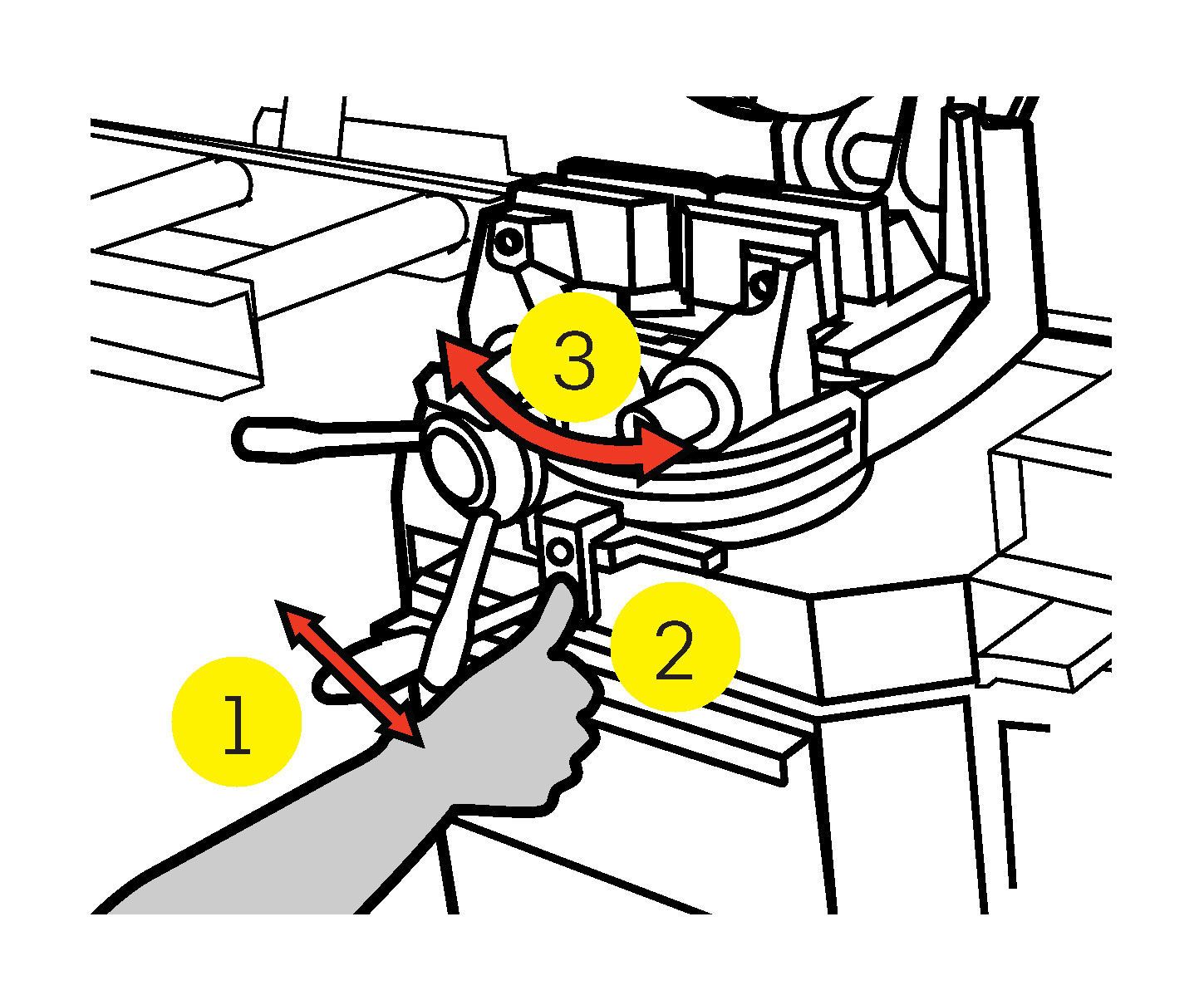 3

2

1