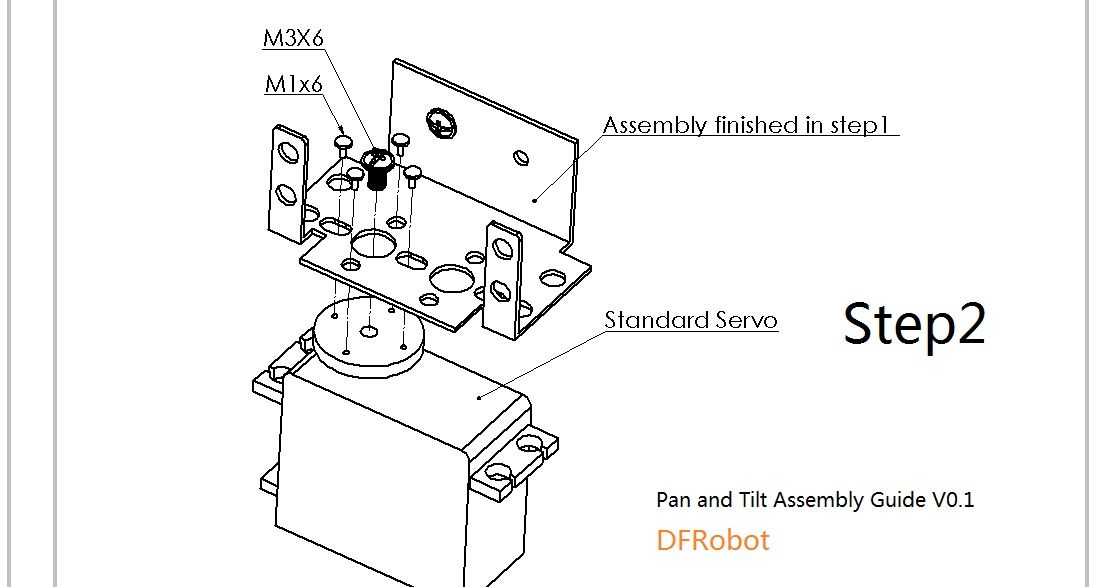 M3X6

M1x6

Assembly finished in step1

Standard Servo

Step2

Pan and Tilt Assembly Guide V0.1

DFRobot