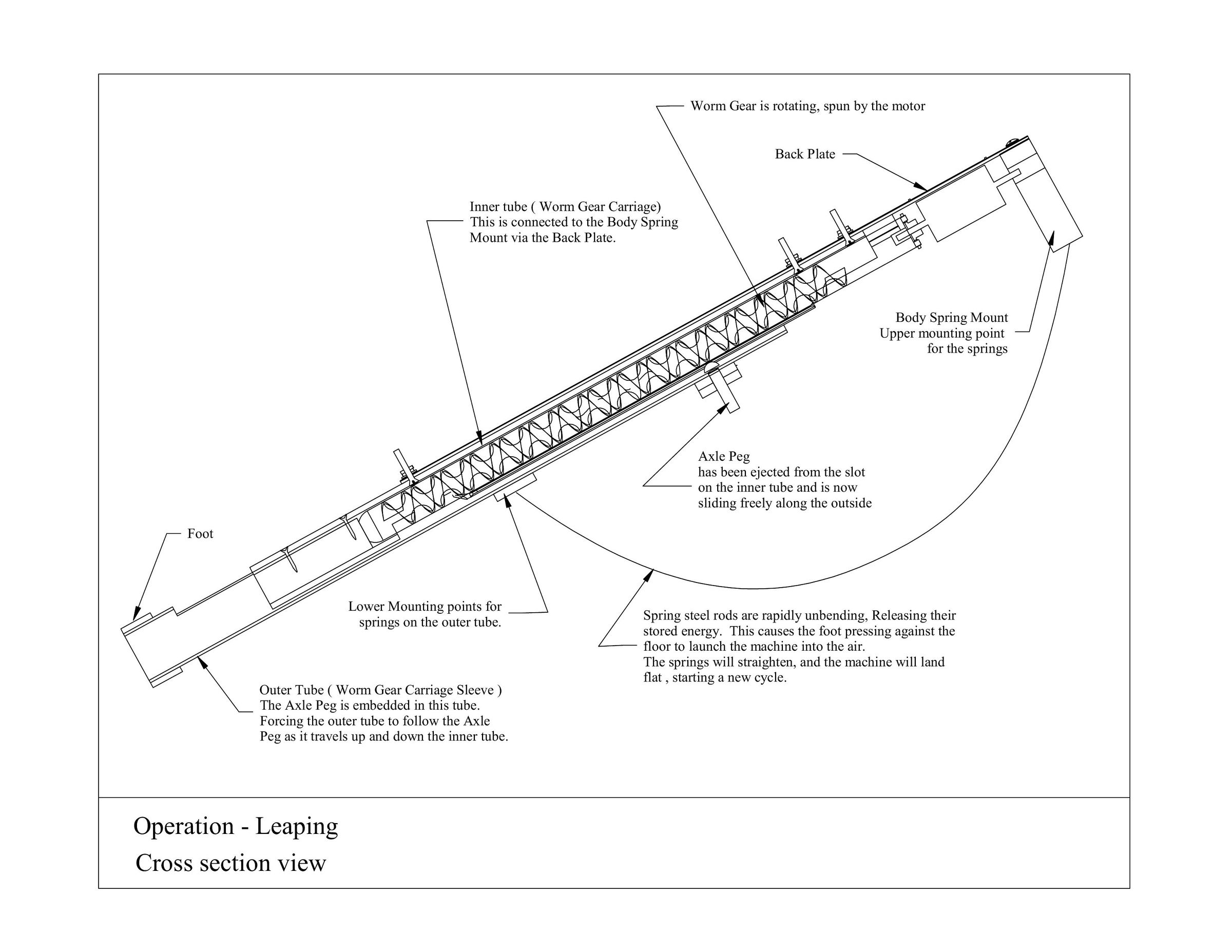 Worm Gear is rotating, spun by the motor

Back Plate

Inner tube ( Worm Gear Carriage)
This is connected to the Body Spring Mount via the Back Plate.

Body Spring Mount
Upper mounting point for the springs

Axle Peg
has been ejected from the slot on the inner tube and is now sliding freely along the outside

Foot

Lower Mounting points for springs on the outer tube.

Spring steel rods are rapidly unbending, Releasing their stored energy. This causes the foot pressing against the floor to launch the machine into the air.
The springs will straighten, and the machine will land flat , starting a new cycle.

Outer Tube ( Worm Gear Carriage Sleeve )
The Axle Peg is embedded in this tube.
Forcing the outer tube to follow the Axle Peg as it travels up and down the inner tube.

Operation - Leaping
Cross section view