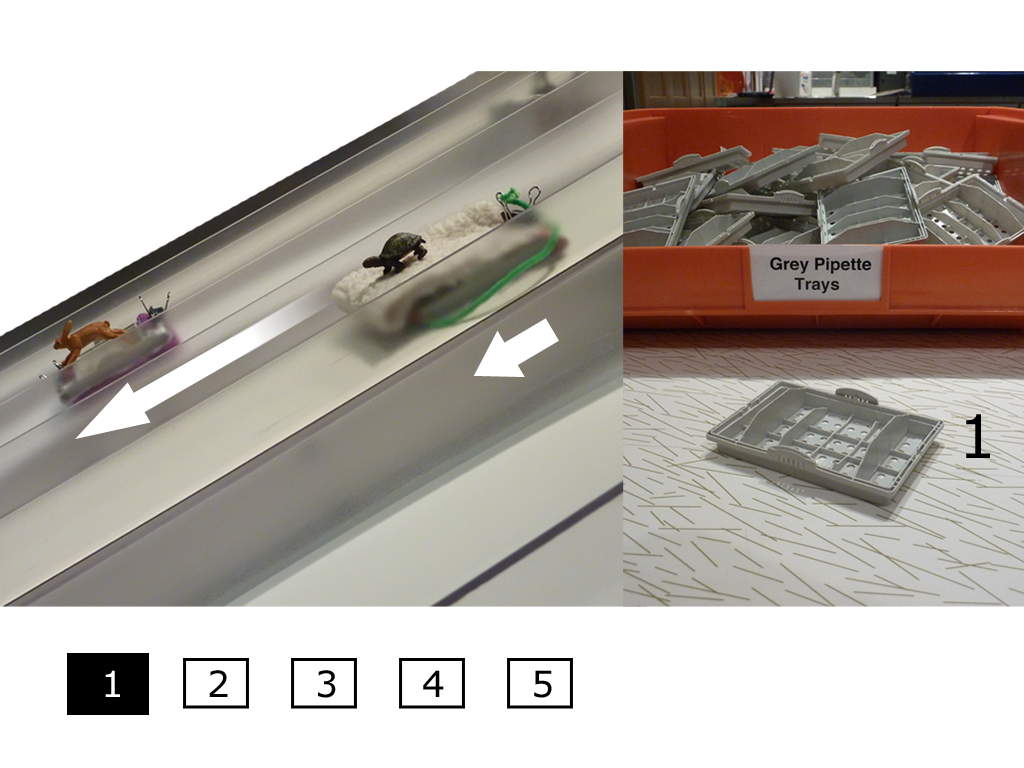 Grey Pipette Trays

1

1 2 3 4 5