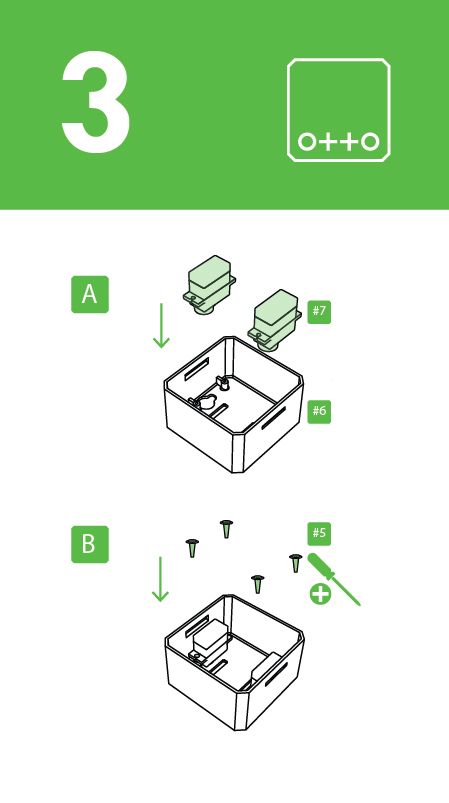 3

o++o

A

#7

#6

B

#5