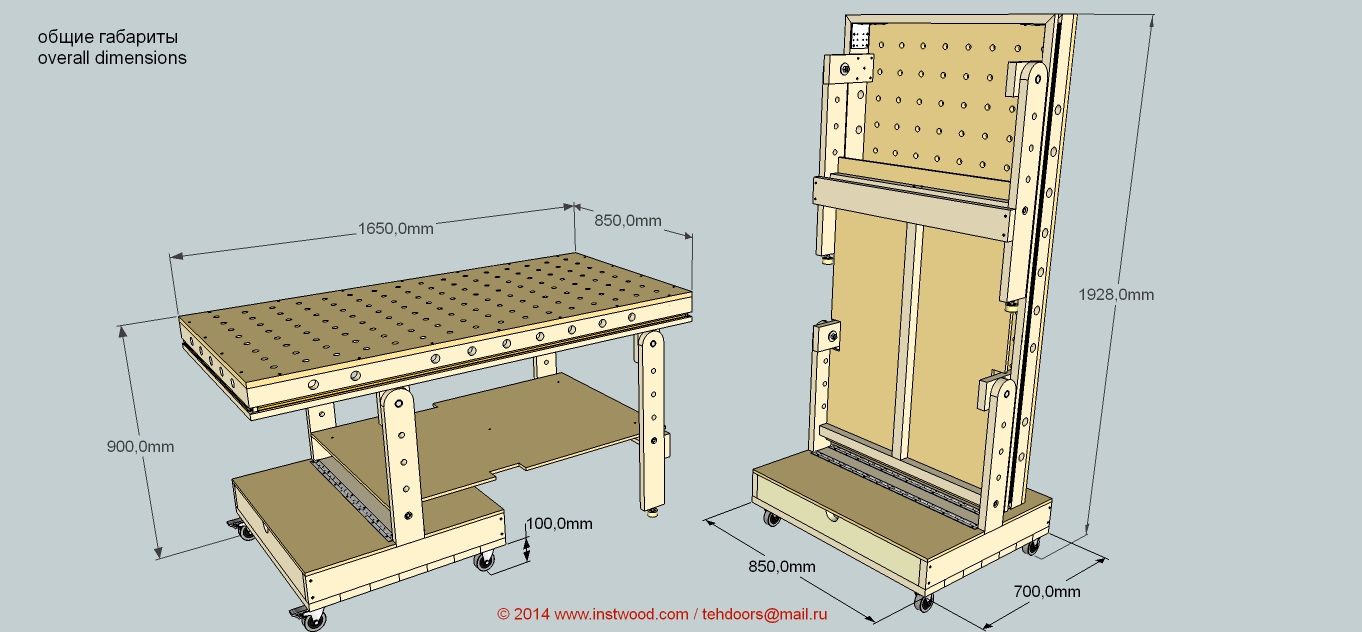 общие габариты
overall dimensions

1650,0mm
850,0mm
900,0mm
100,0mm
1928,0mm
850,0mm
700,0mm

© 2014 www.instwood.com / tehdoors@mail.ru