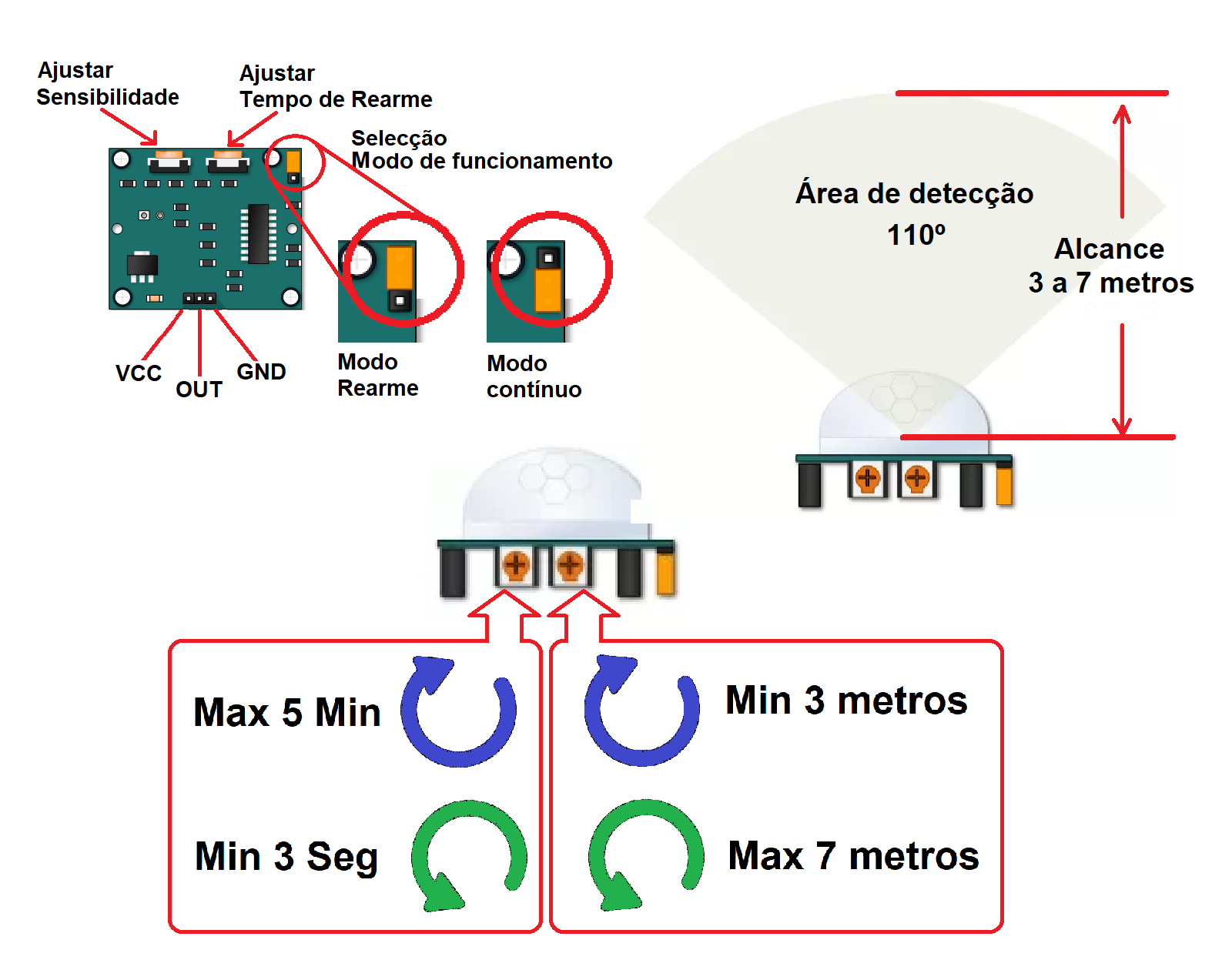 Ajustar Sensibilidade

Ajustar Tempo de Rearme

Selecção Modo de funcionamento

VCC

OUT

GND

Modo Rearme

Modo contínuo

Área de detecção 110º

Alcance 3 a 7 metros

Max 5 Min

Min 3 Seg

Min 3 metros

Max 7 metros