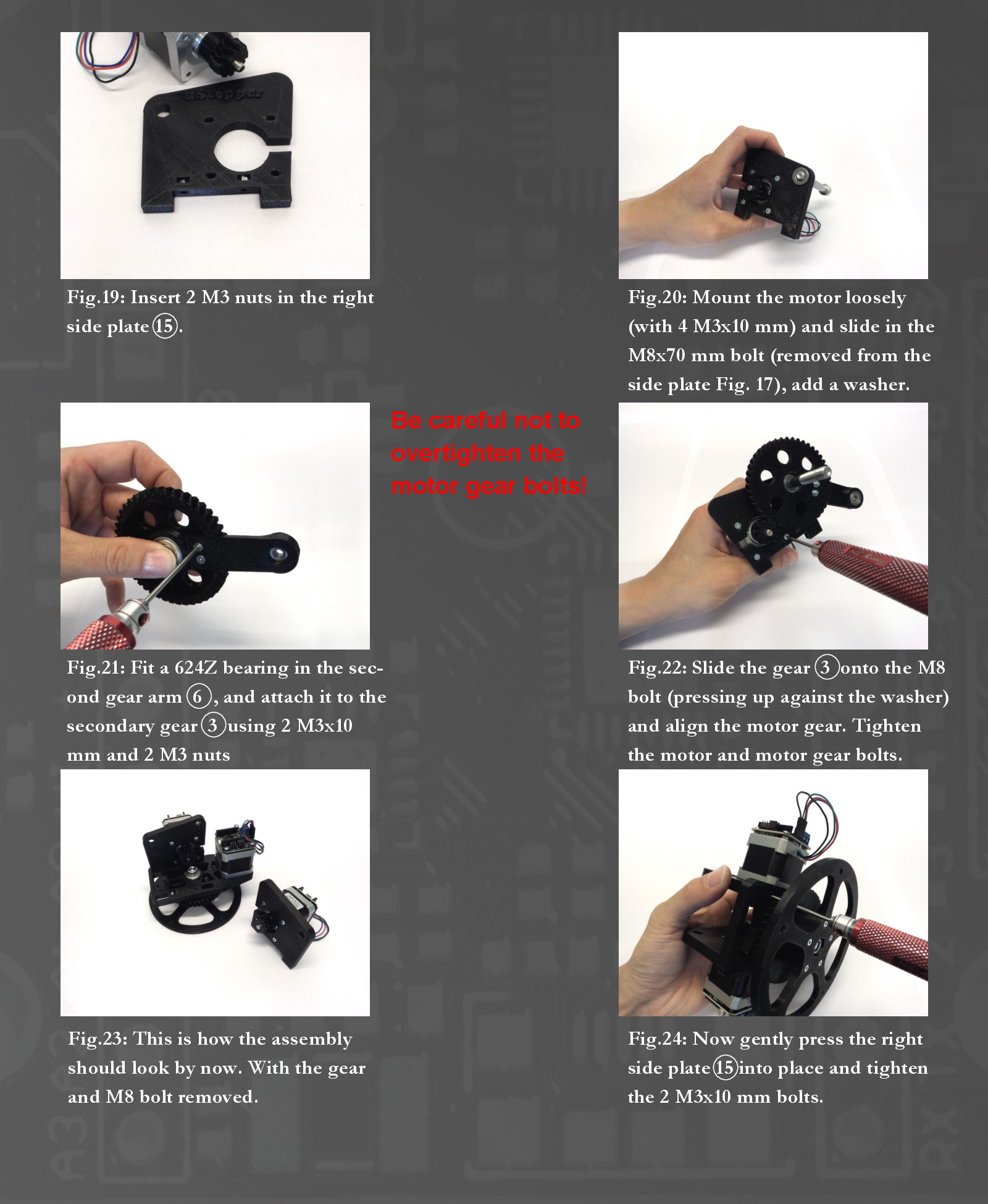 uStepper

Fig.19: Insert 2 M3 nuts in the right side plate ⑮.

Fig.20: Mount the motor loosely (with 4 M3x10 mm) and slide in the M8x70 mm bolt (removed from the side plate Fig. 17), add a washer.

Be careful not to overtighten the motor gear bolts!

Fig.21: Fit a 624Z bearing in the second gear arm ⑥, and attach it to the secondary gear ③ using 2 M3x10 mm and 2 M3 nuts

Fig.22: Slide the gear ③ onto the M8 bolt (pressing up against the washer) and align the motor gear. Tighten the motor and motor gear bolts.

Fig.23: This is how the assembly should look by now. With the gear and M8 bolt removed.

Fig.24: Now gently press the right side plate ⑮ into place and tighten the 2 M3x10 mm bolts.