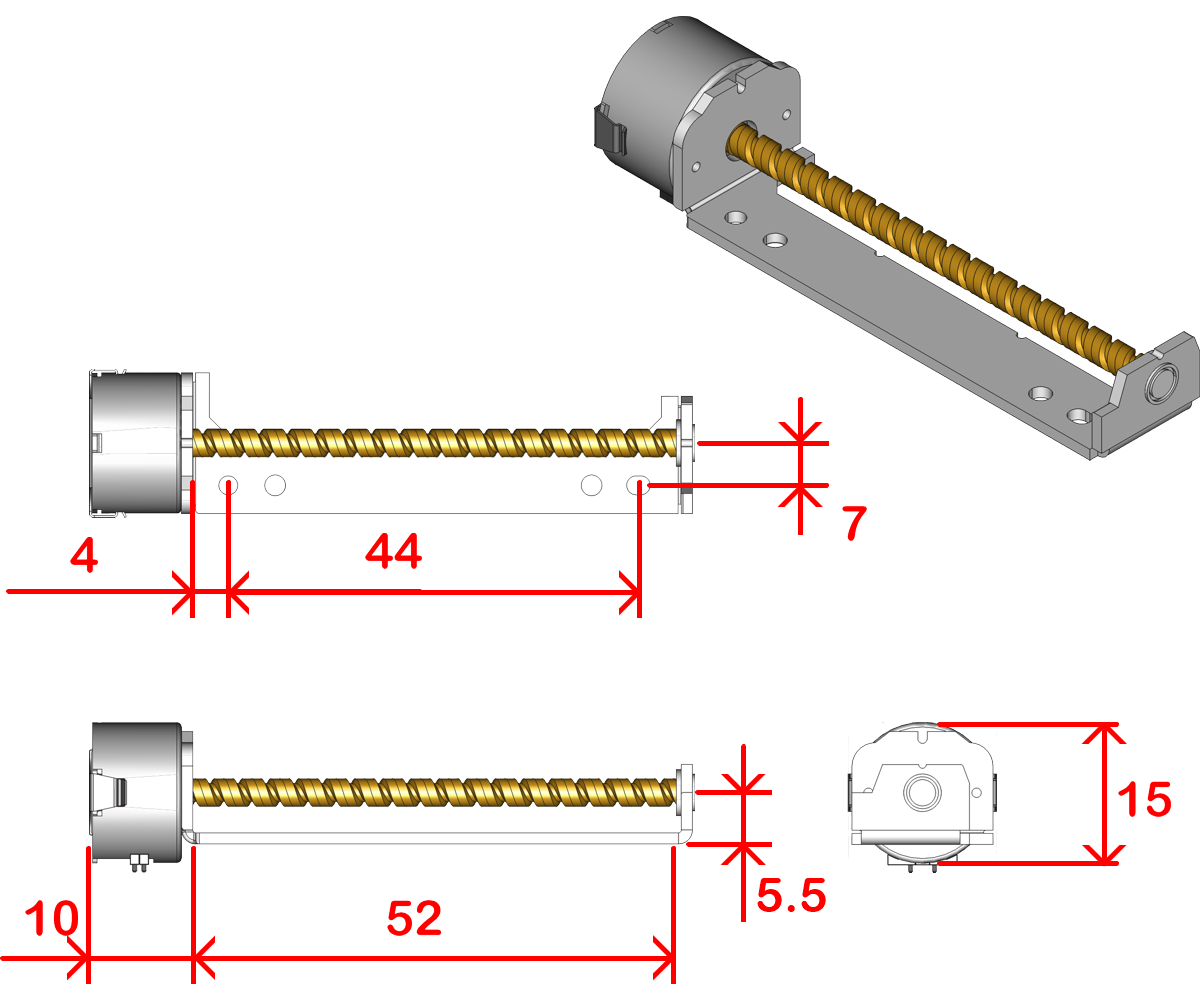 4
44
7
10
52
5.5
15